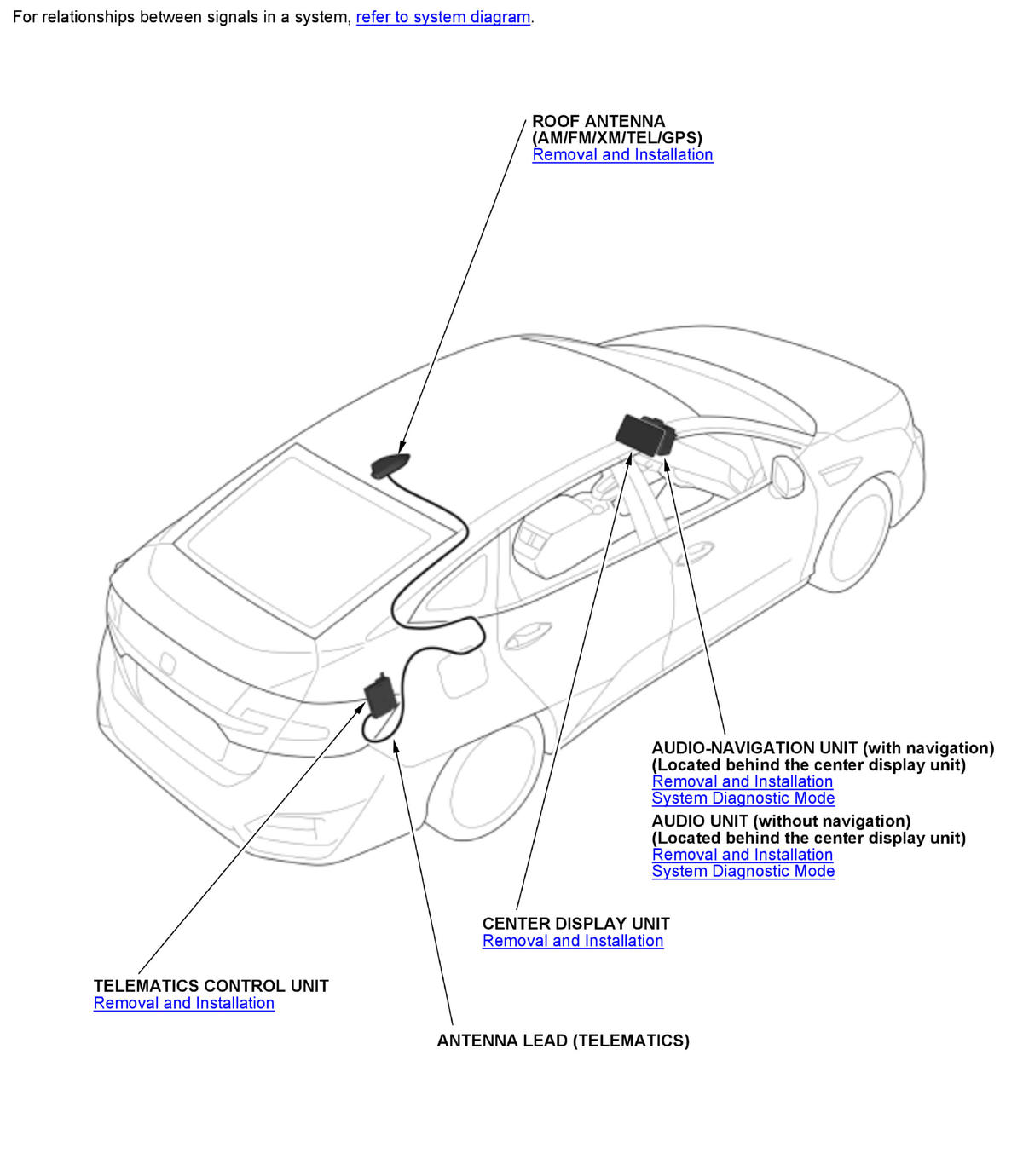 For relationships between signals in a system, refer to system diagram.

ROOF ANTENNA
(AM/FM/XM/TEL/GPS)
Removal and Installation

AUDIO-NAVIGATION UNIT (with navigation)
(Located behind the center display unit)
Removal and Installation
System Diagnostic Mode
AUDIO UNIT (without navigation)
(Located behind the center display unit)
Removal and Installation
System Diagnostic Mode

CENTER DISPLAY UNIT
Removal and Installation

TELEMATICS CONTROL UNIT
Removal and Installation

ANTENNA LEAD (TELEMATICS)