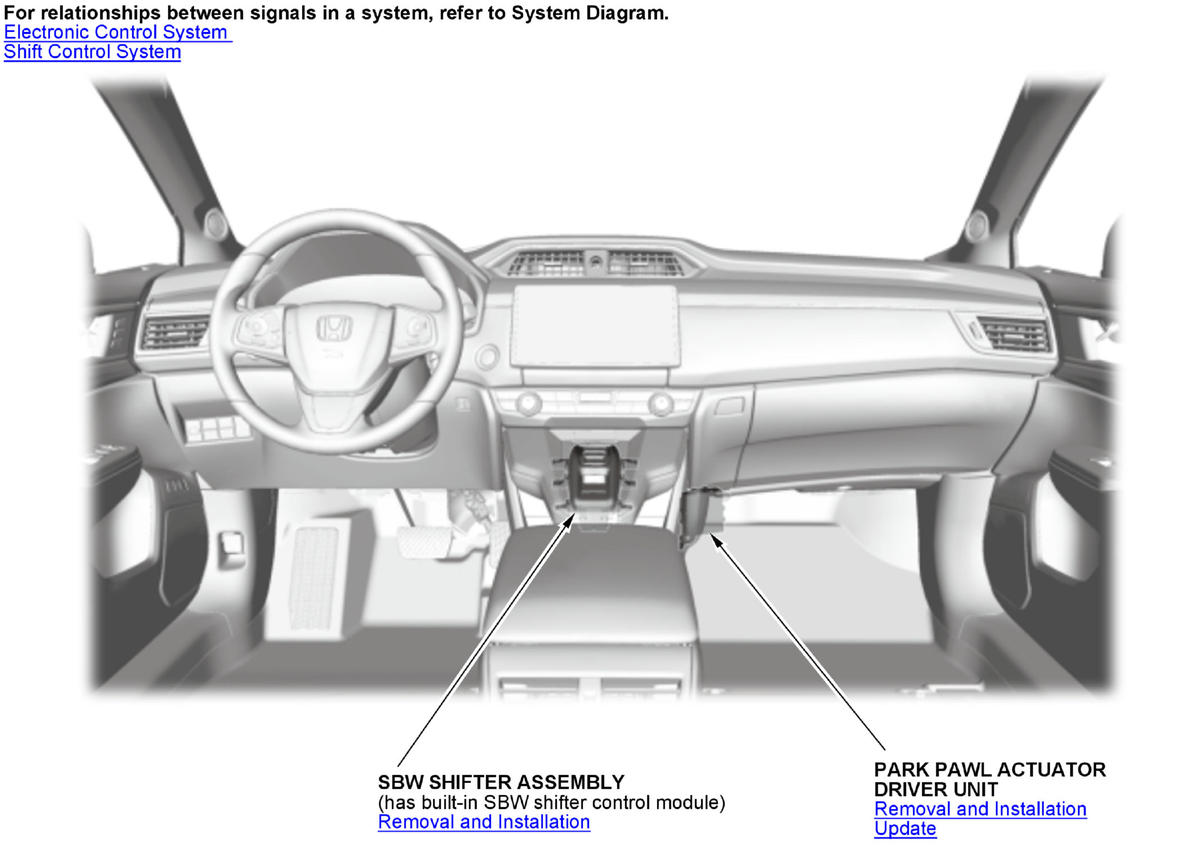 For relationships between signals in a system, refer to System Diagram.
Electronic Control System
Shift Control System

SBW SHIFTER ASSEMBLY
(has built-in SBW shifter control module)
Removal and Installation

PARK PAWL ACTUATOR DRIVER UNIT
Removal and Installation
Update