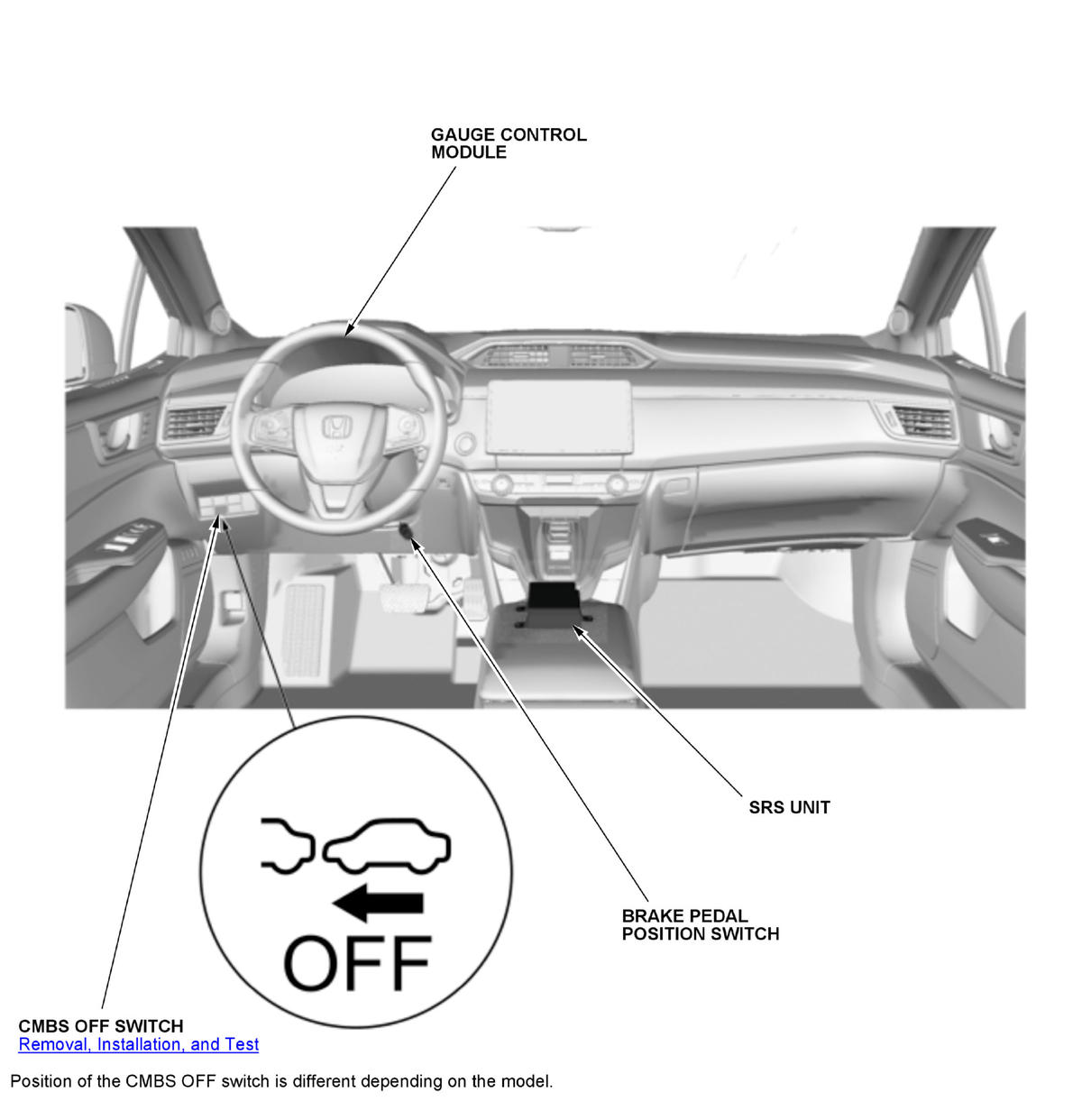 GAUGE CONTROL MODULE

SRS UNIT

OFF

BRAKE PEDAL POSITION SWITCH

CMBS OFF SWITCH
Removal, Installation, and Test

Position of the CMBS OFF switch is different depending on the model.