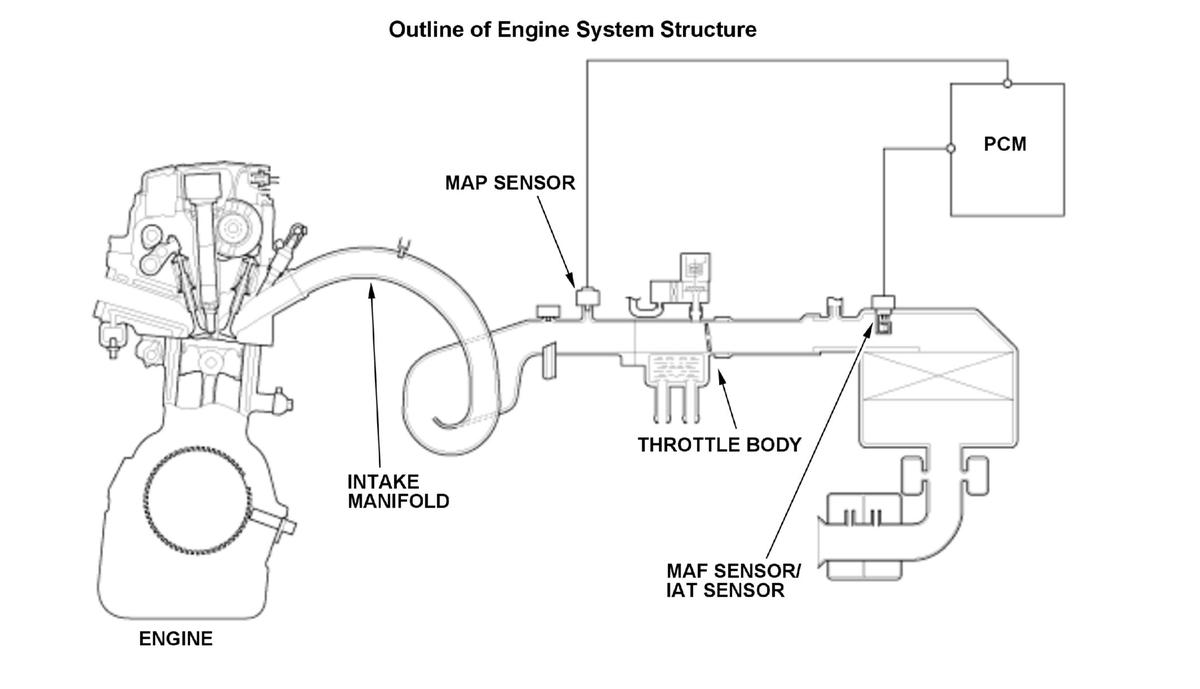 Outline of Engine System Structure

PCM

MAP SENSOR

THROTTLE BODY

INTAKE MANIFOLD

MAF SENSOR/ IAT SENSOR

ENGINE