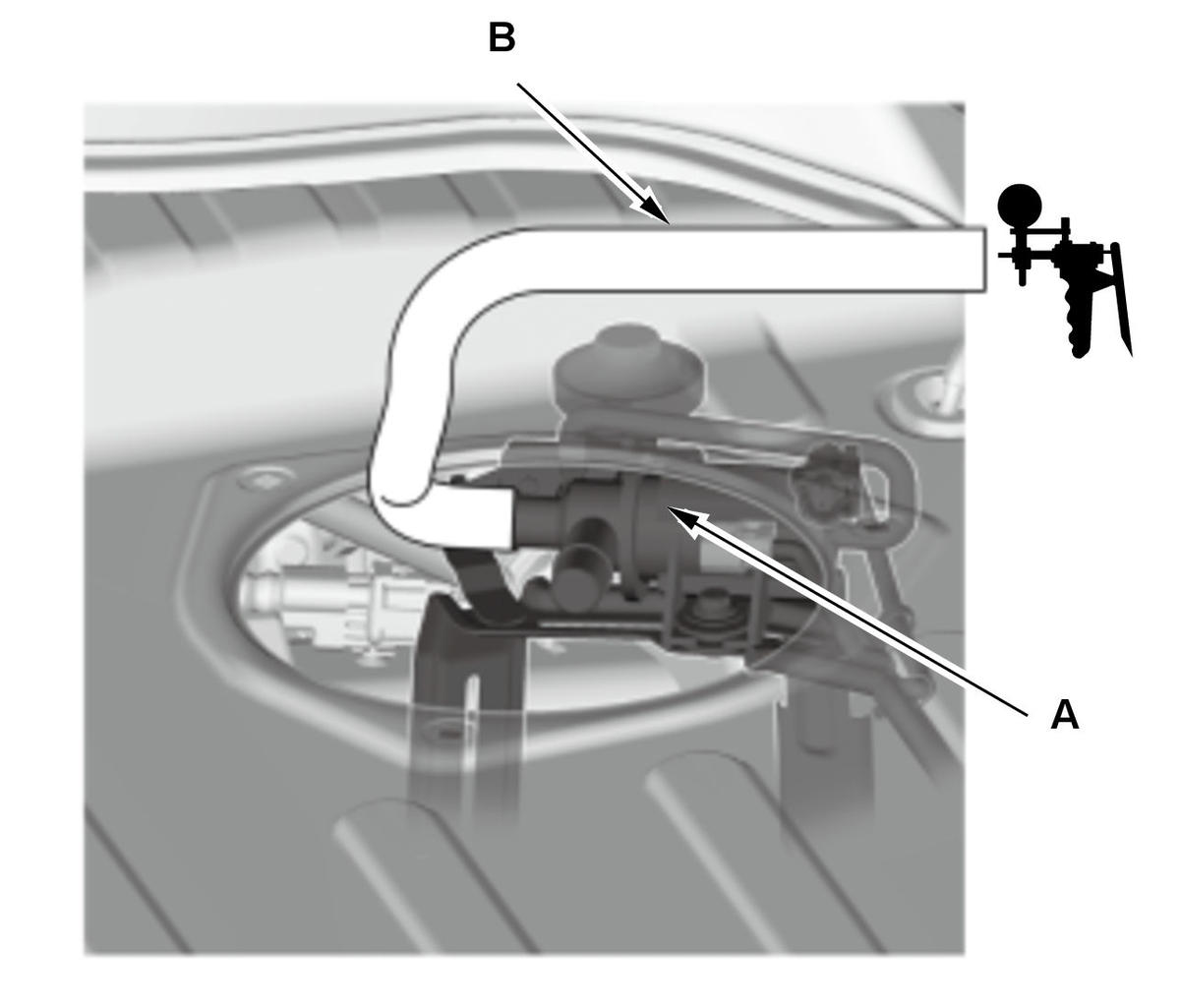 B

A