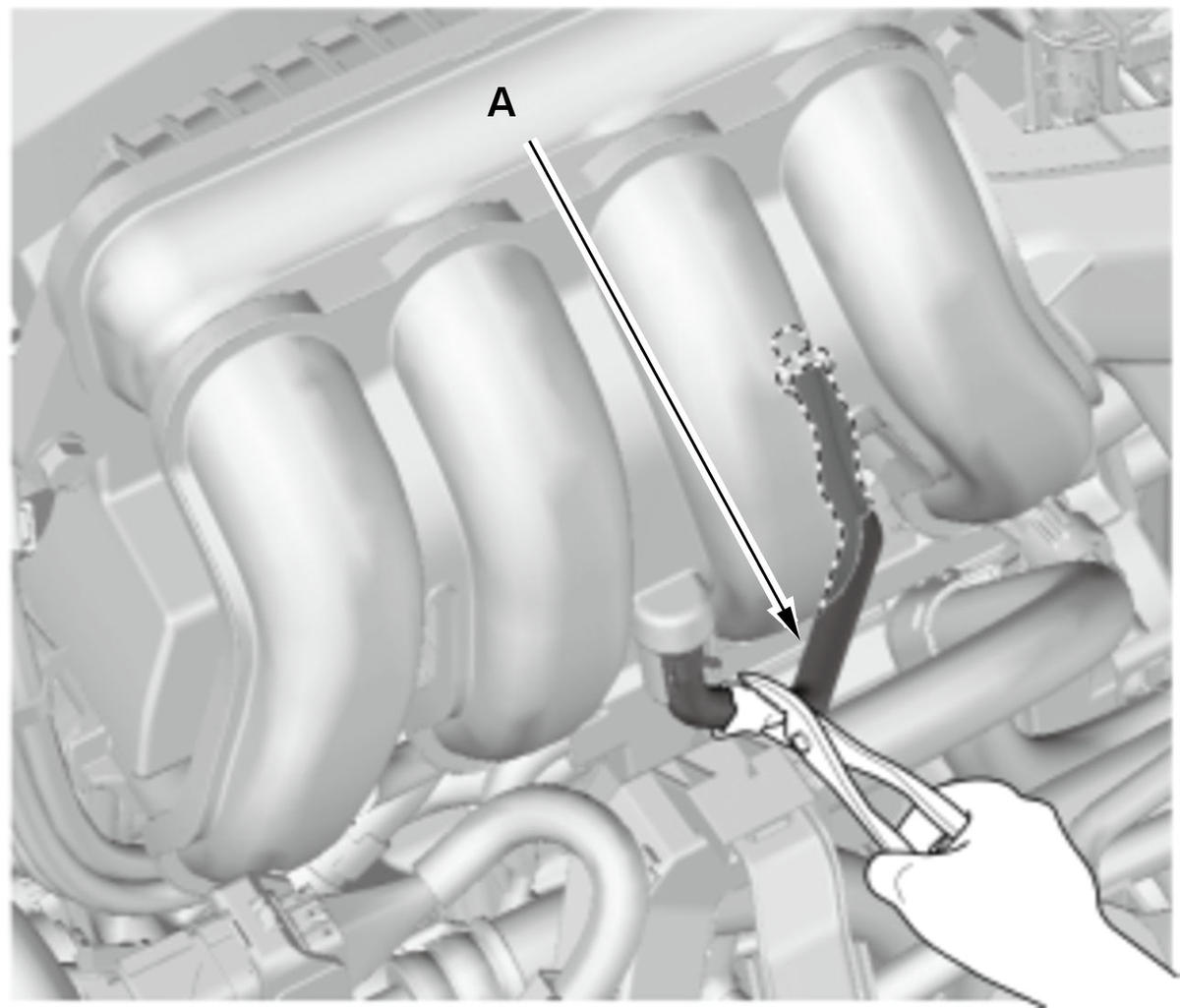 A