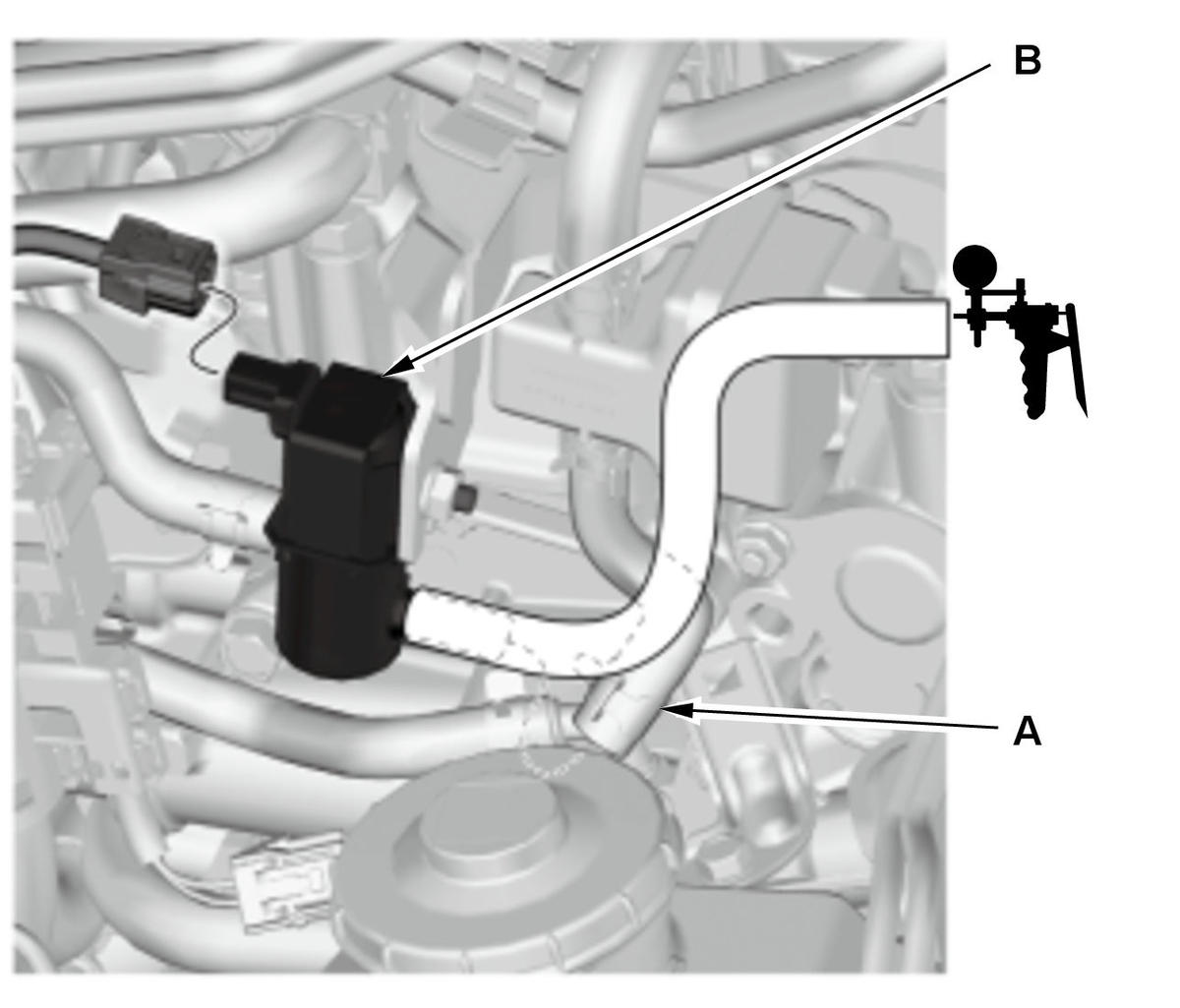 B

A