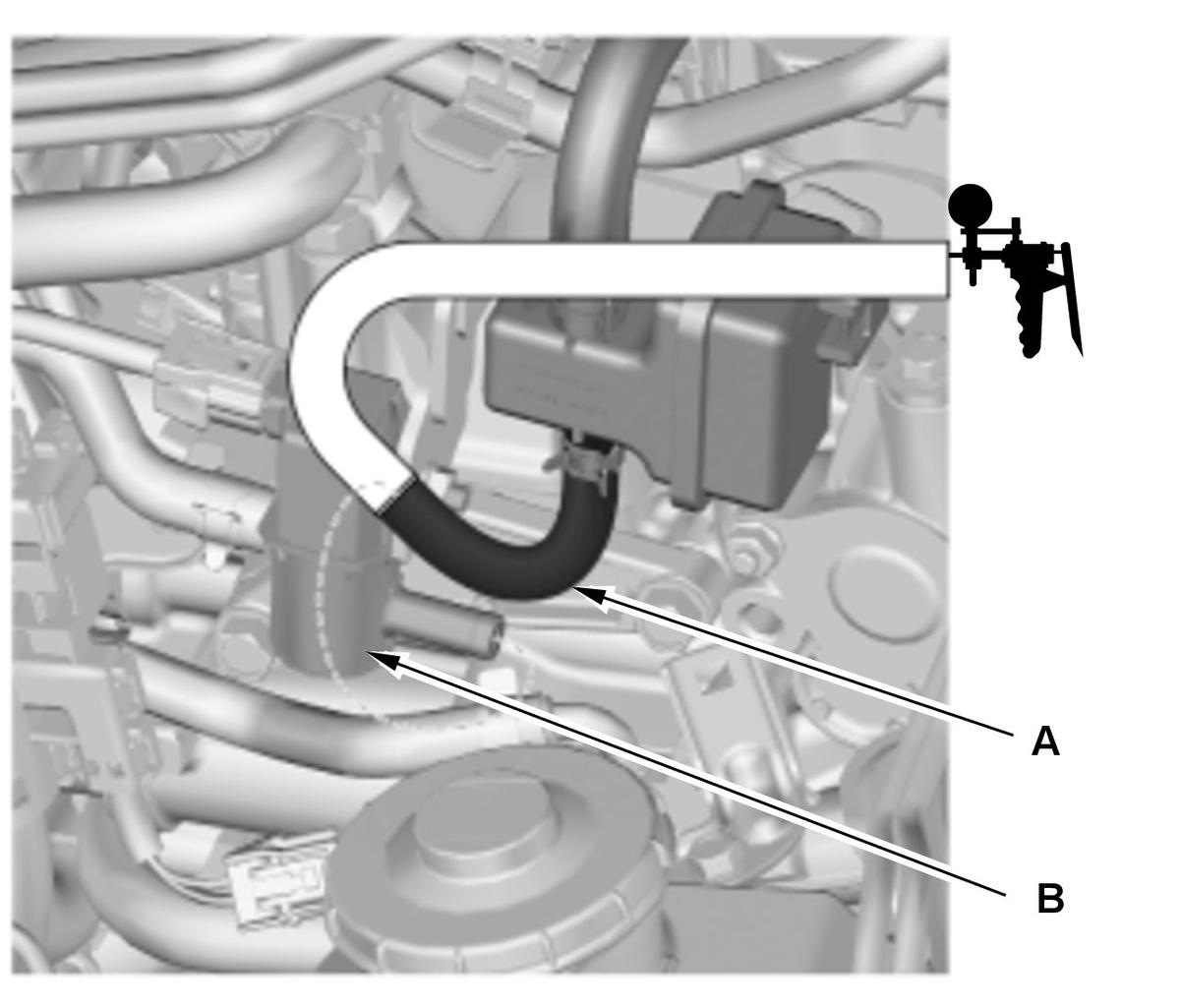 A

B