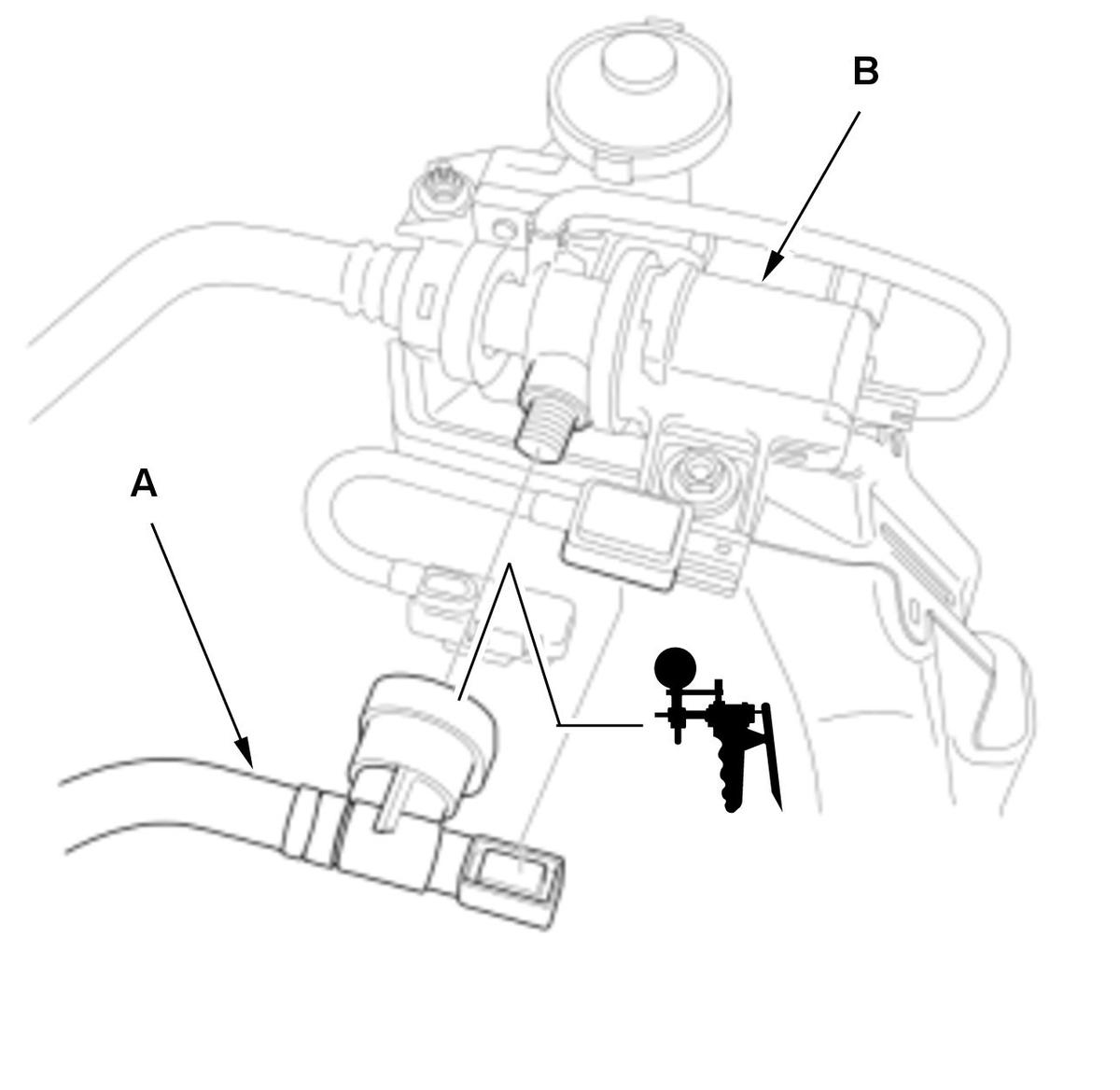 B

A