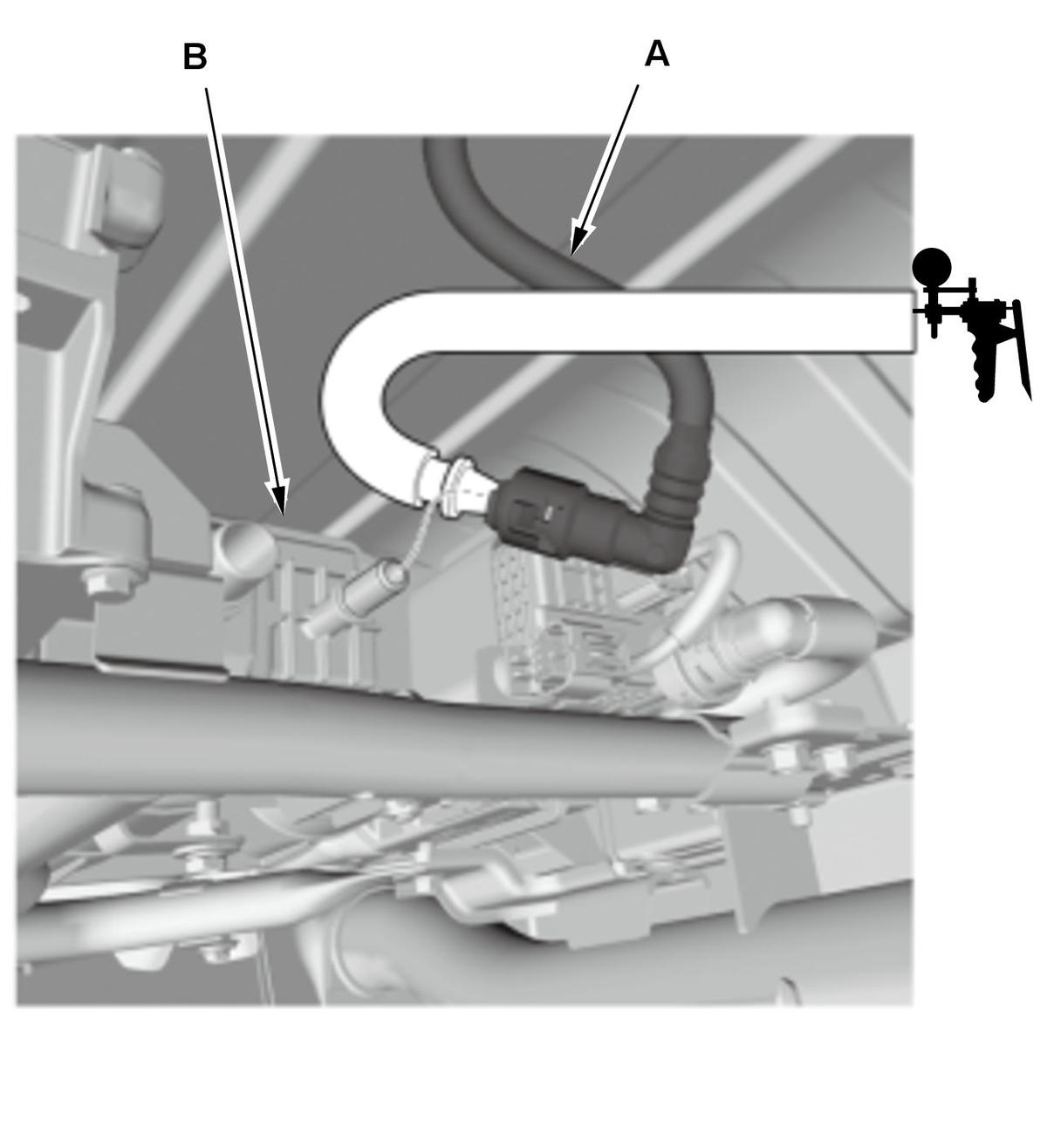 B

A