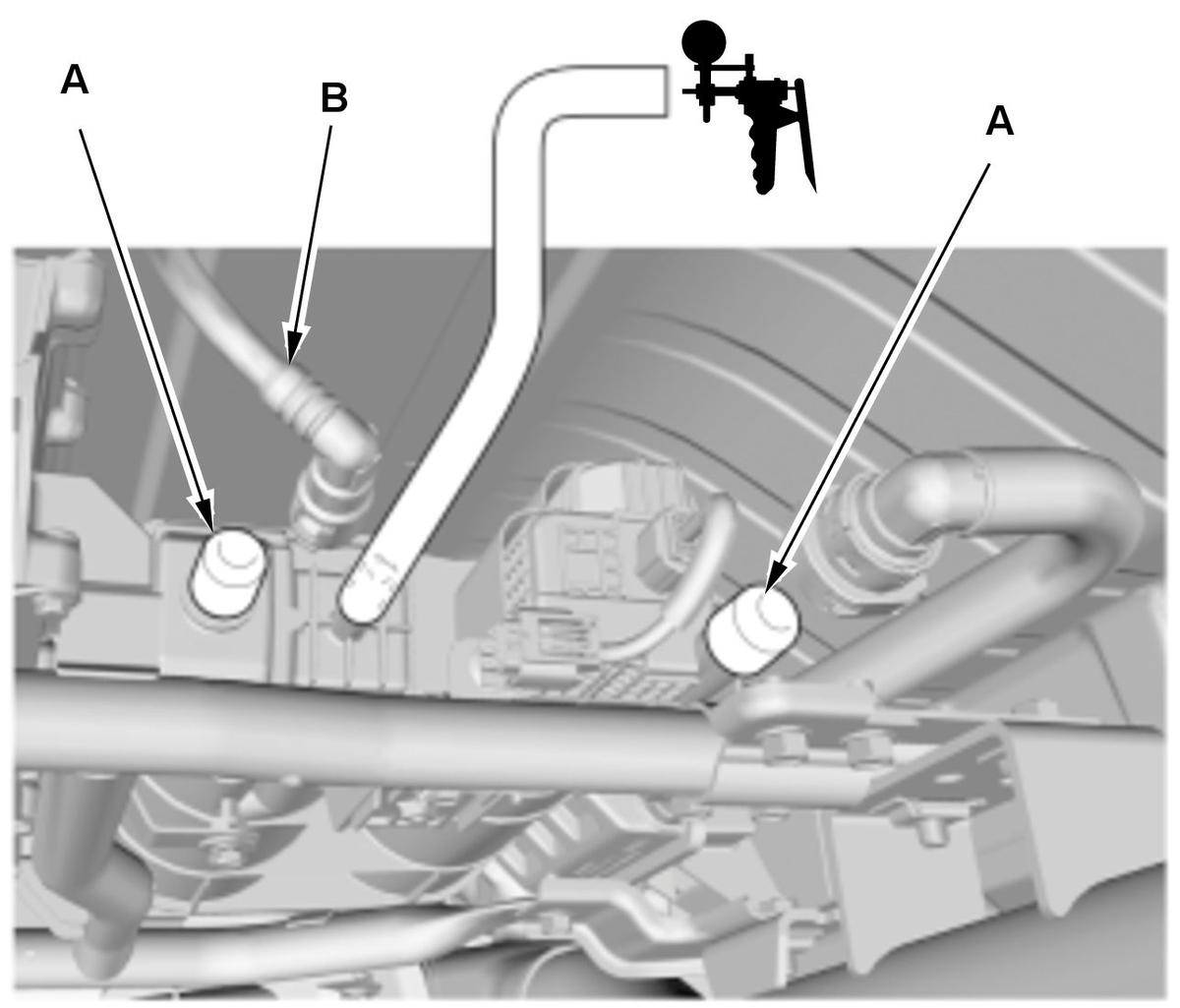 A
B
A