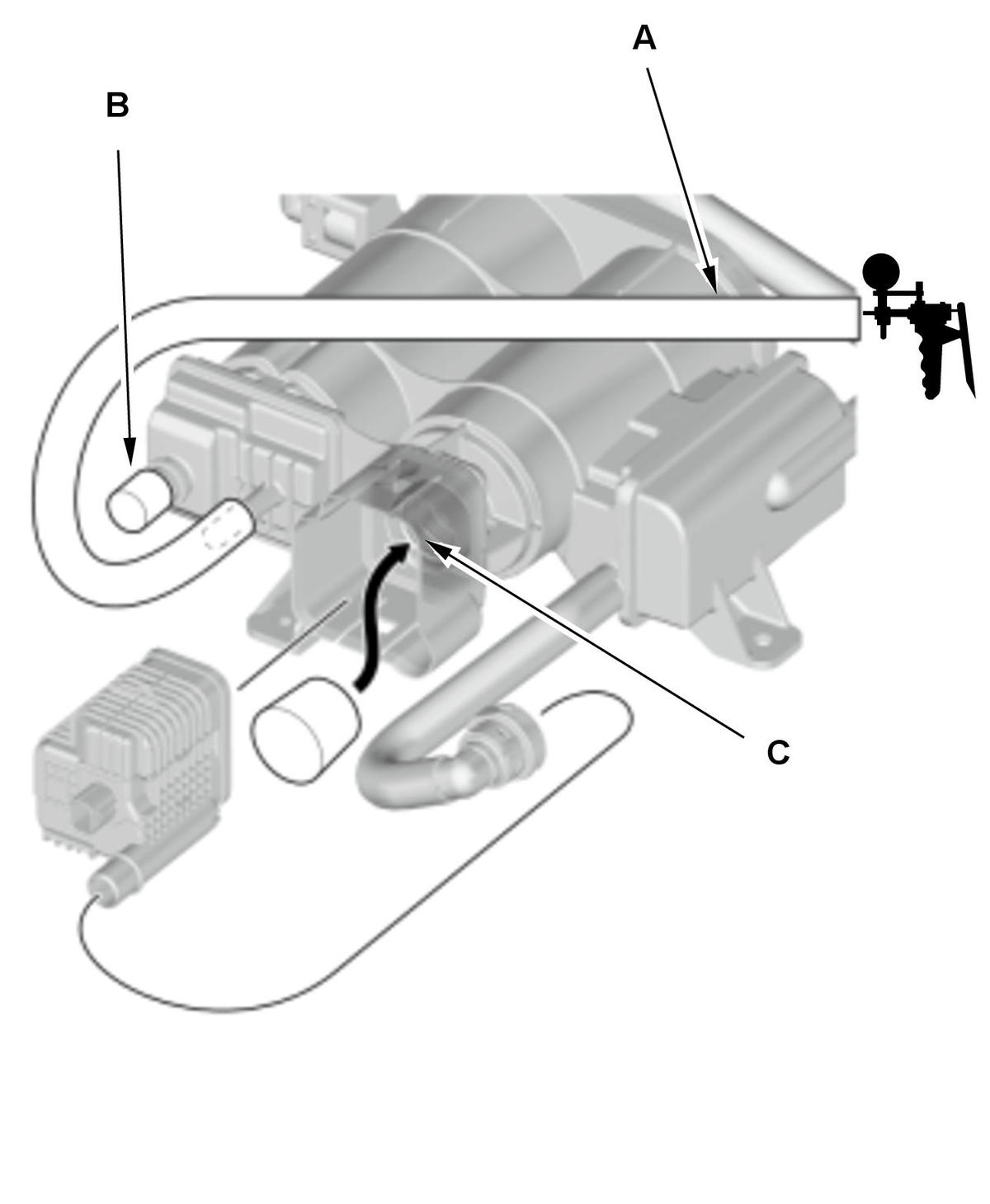 A

B

C