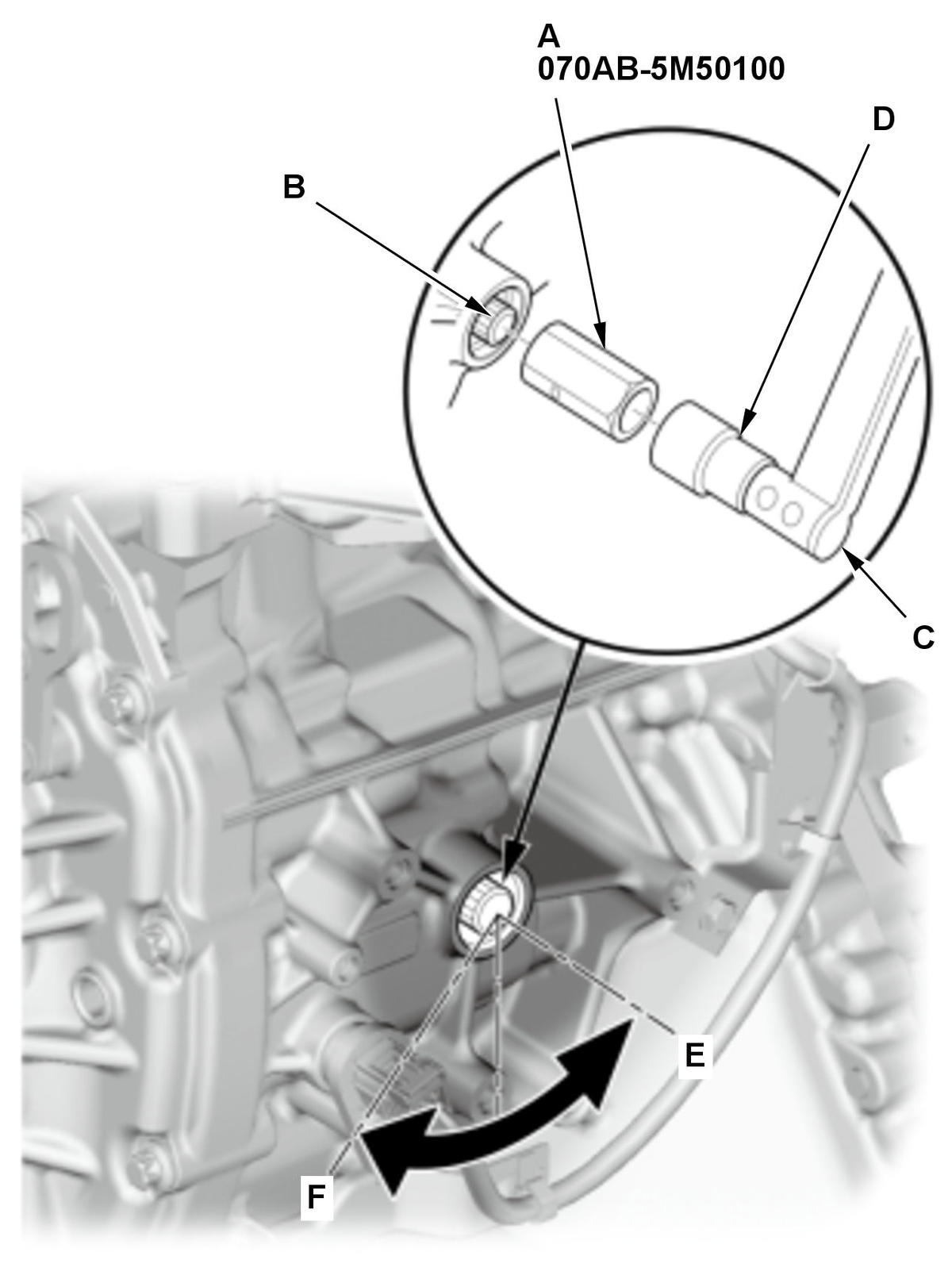 A
070AB-5M50100
D
B
C
E
F