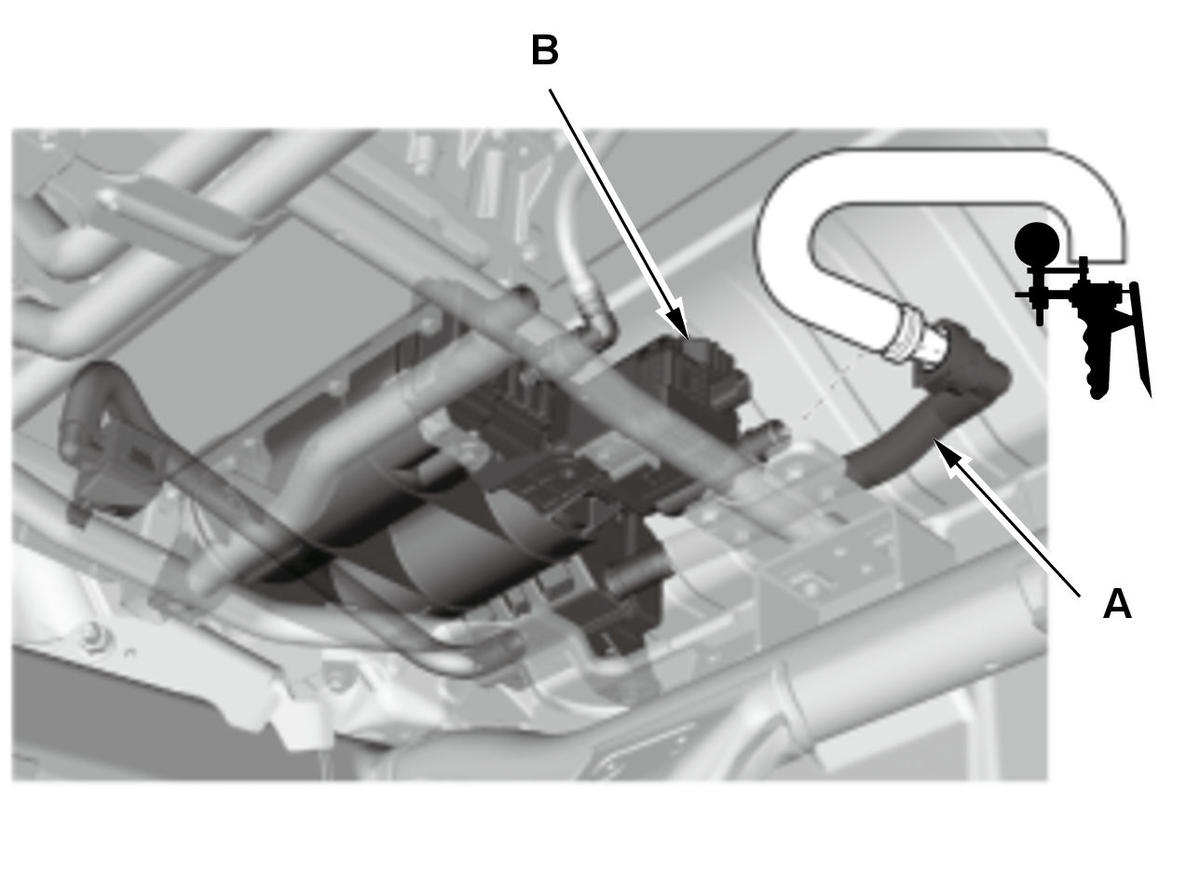 B

A