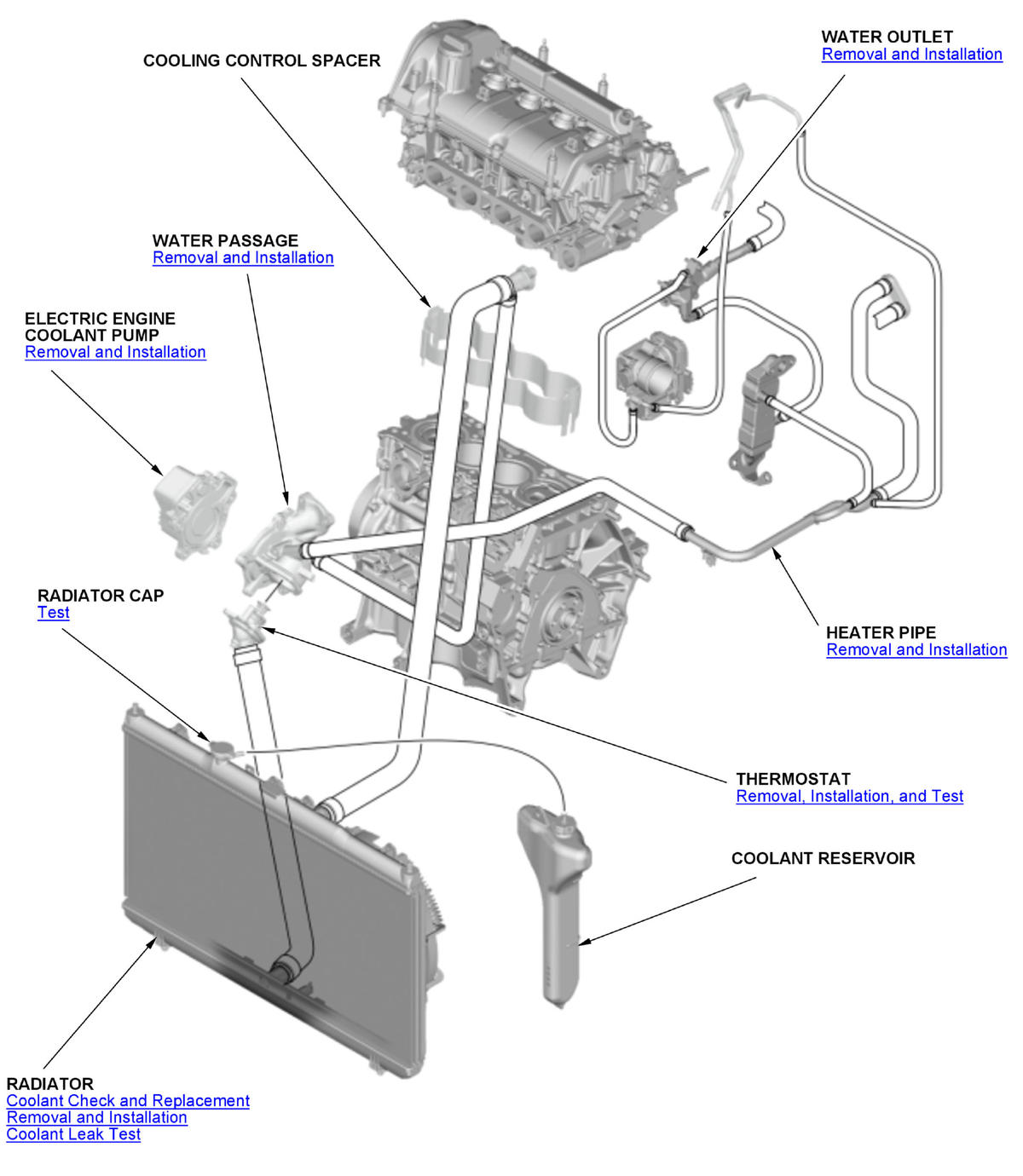 COOLING CONTROL SPACER

WATER OUTLET
Removal and Installation

WATER PASSAGE
Removal and Installation

ELECTRIC ENGINE COOLANT PUMP
Removal and Installation

RADIATOR CAP
Test

HEATER PIPE
Removal and Installation

THERMOSTAT
Removal, Installation, and Test

COOLANT RESERVOIR

RADIATOR
Coolant Check and Replacement
Removal and Installation
Coolant Leak Test