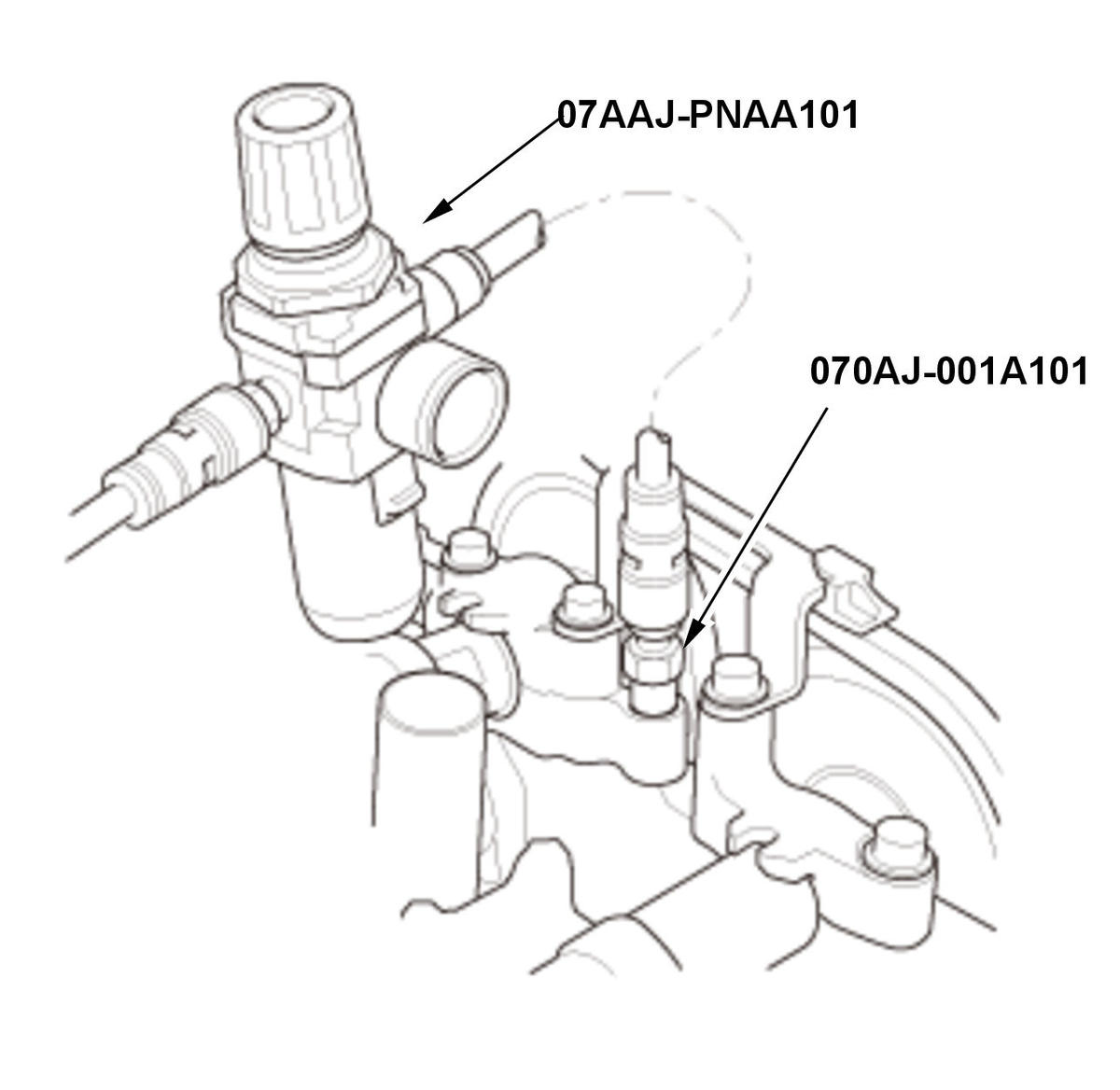 07AAJ-PNAA101

070AJ-001A101