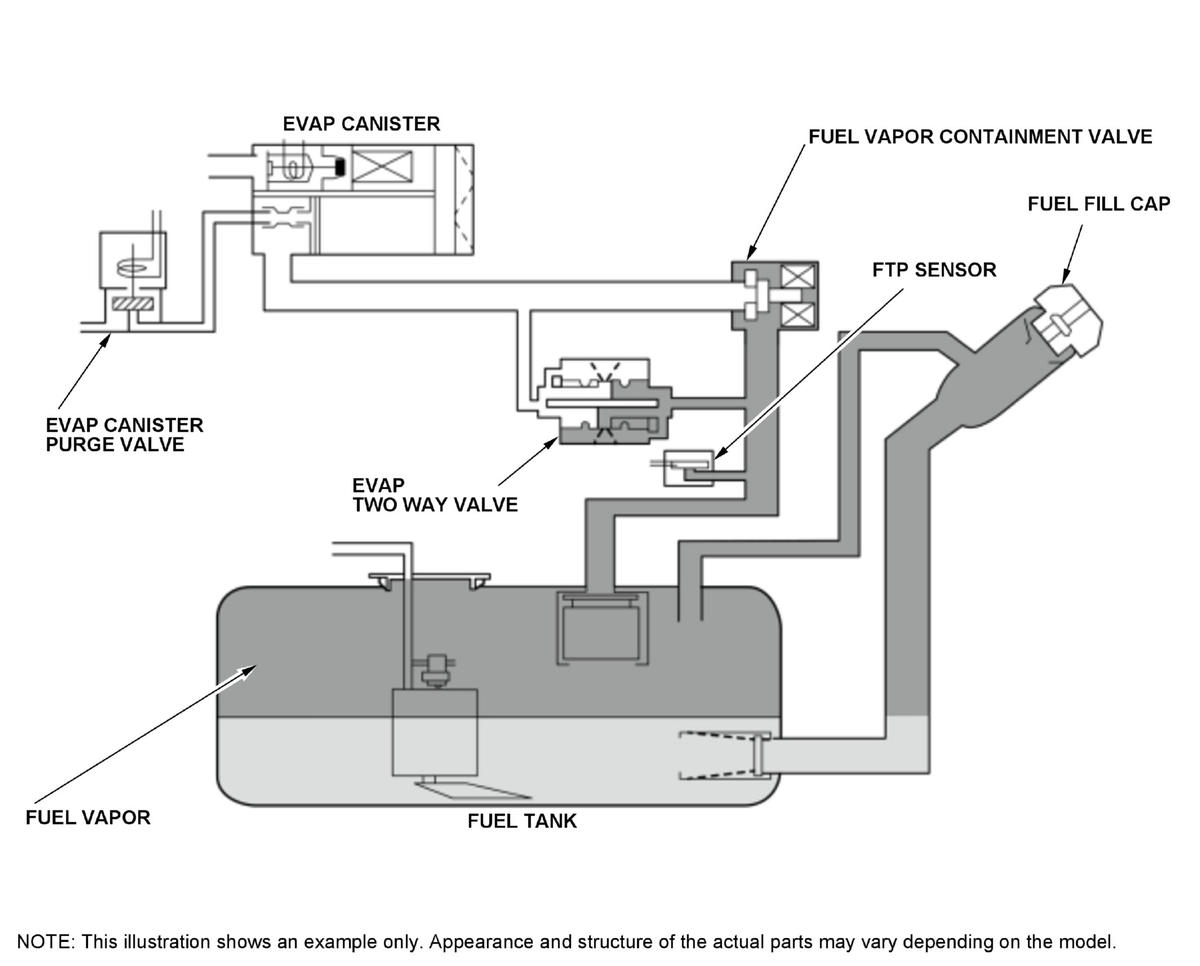 EVAP CANISTER

FUEL VAPOR CONTAINMENT VALVE

FUEL FILL CAP

FTP SENSOR

EVAP CANISTER PURGE VALVE

EVAP TWO WAY VALVE

FUEL VAPOR

FUEL TANK

NOTE: This illustration shows an example only. Appearance and structure of the actual parts may vary depending on the model.