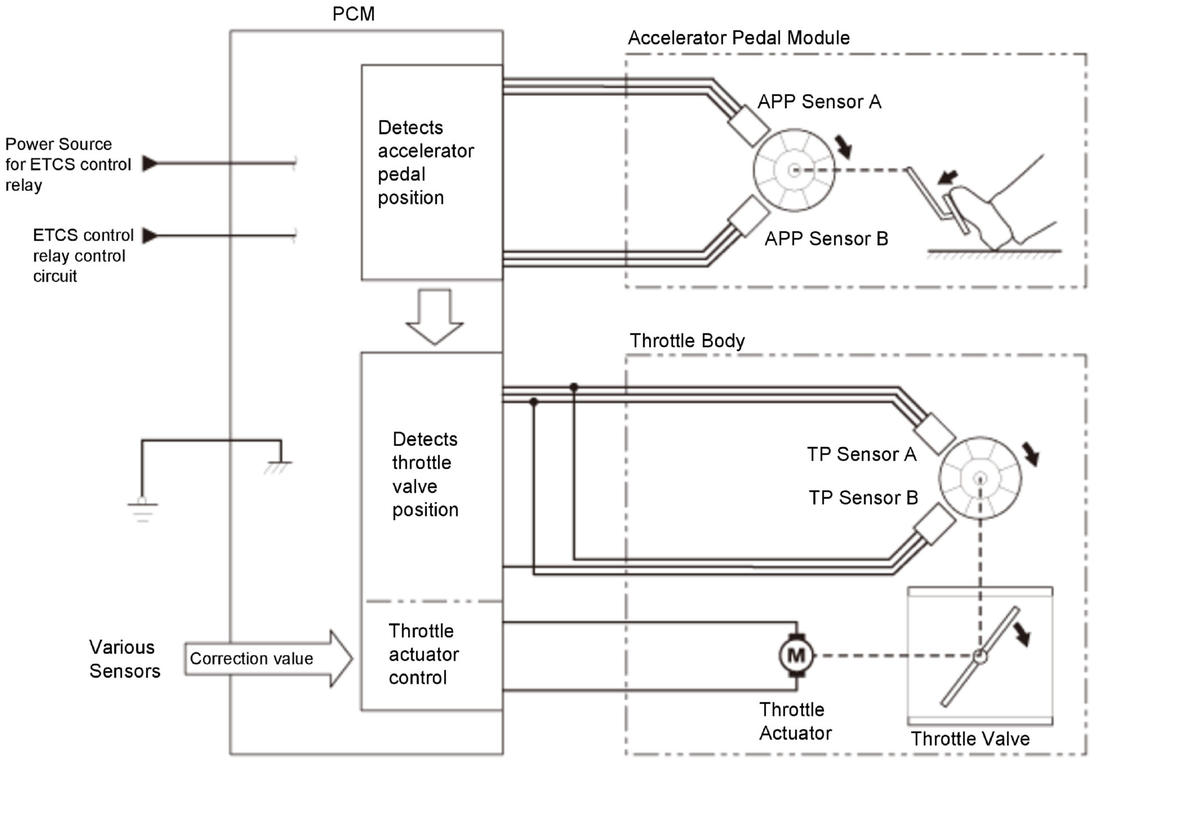 PCM

Accelerator Pedal Module

Power Source for ETCS control relay

ETCS control relay control circuit

Detects accelerator pedal position

APP Sensor A

APP Sensor B

Throttle Body

Detects throttle valve position

TP Sensor A

TP Sensor B

Various Sensors

Correction value

Throttle actuator control

M

Throttle Actuator

Throttle Valve