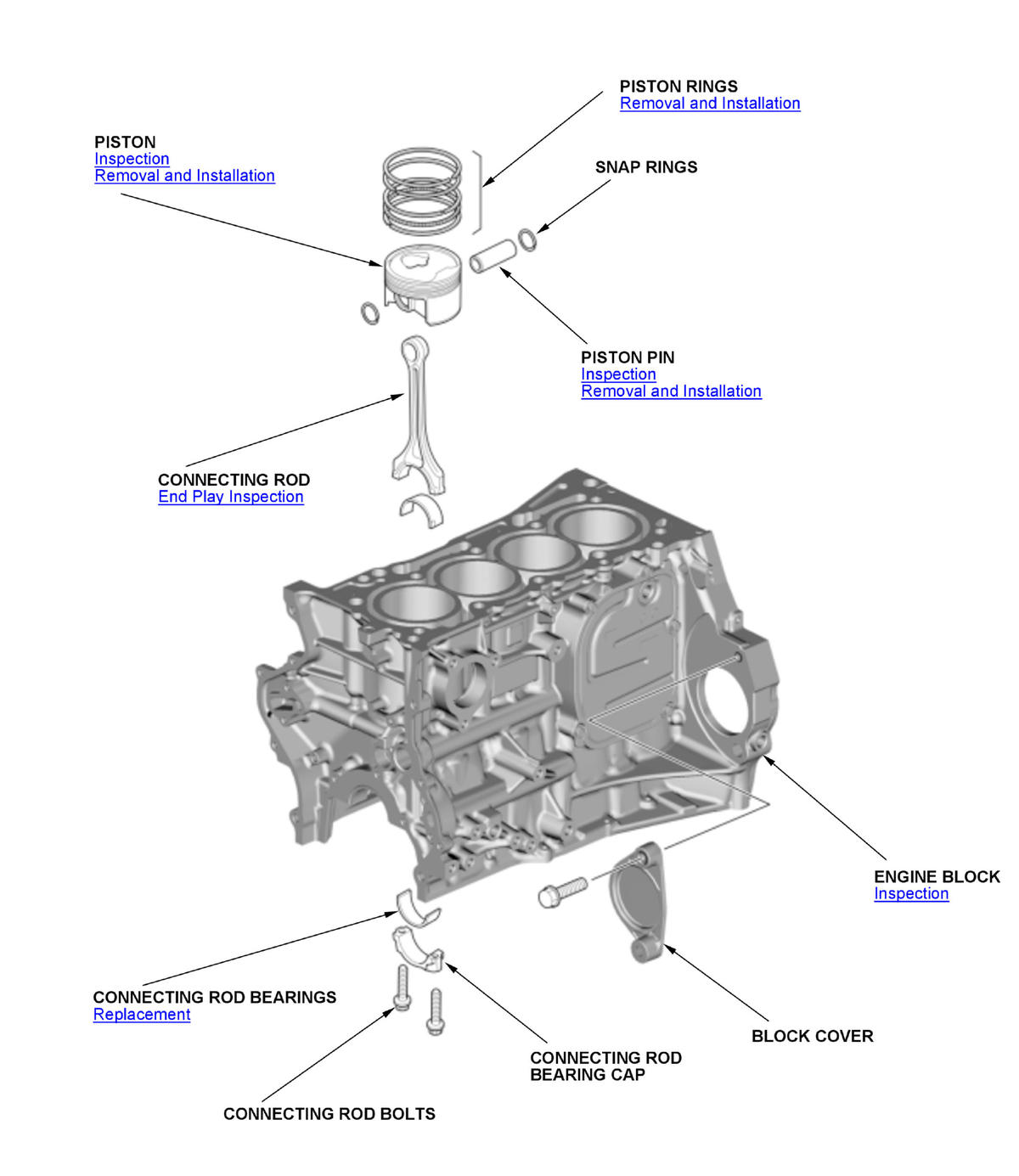 PISTON RINGS
Removal and Installation

PISTON
Inspection
Removal and Installation

SNAP RINGS

PISTON PIN
Inspection
Removal and Installation

CONNECTING ROD
End Play Inspection

ENGINE BLOCK
Inspection

CONNECTING ROD BEARINGS
Replacement

BLOCK COVER

CONNECTING ROD
BEARING CAP

CONNECTING ROD BOLTS