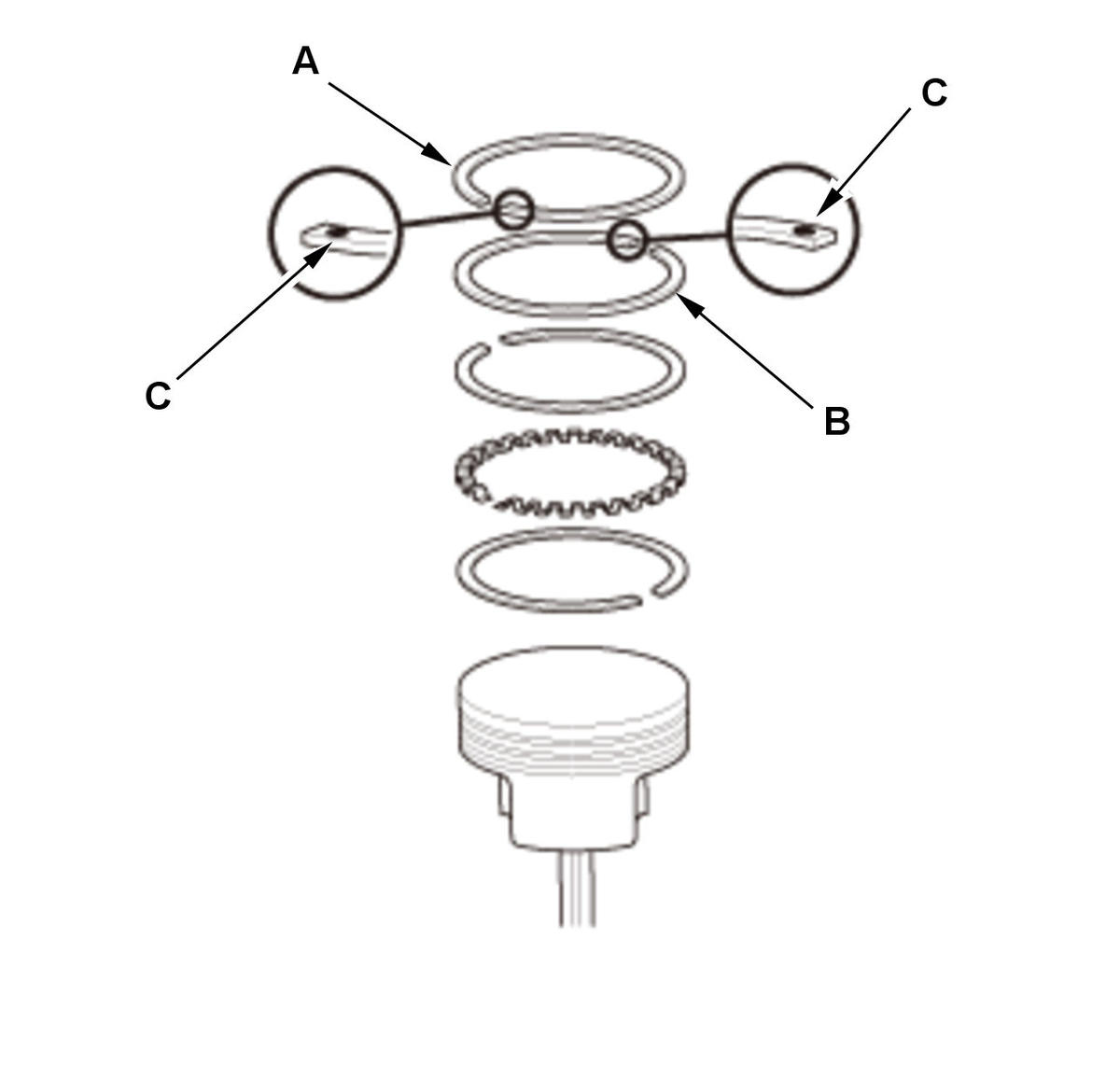 A
C
C
B