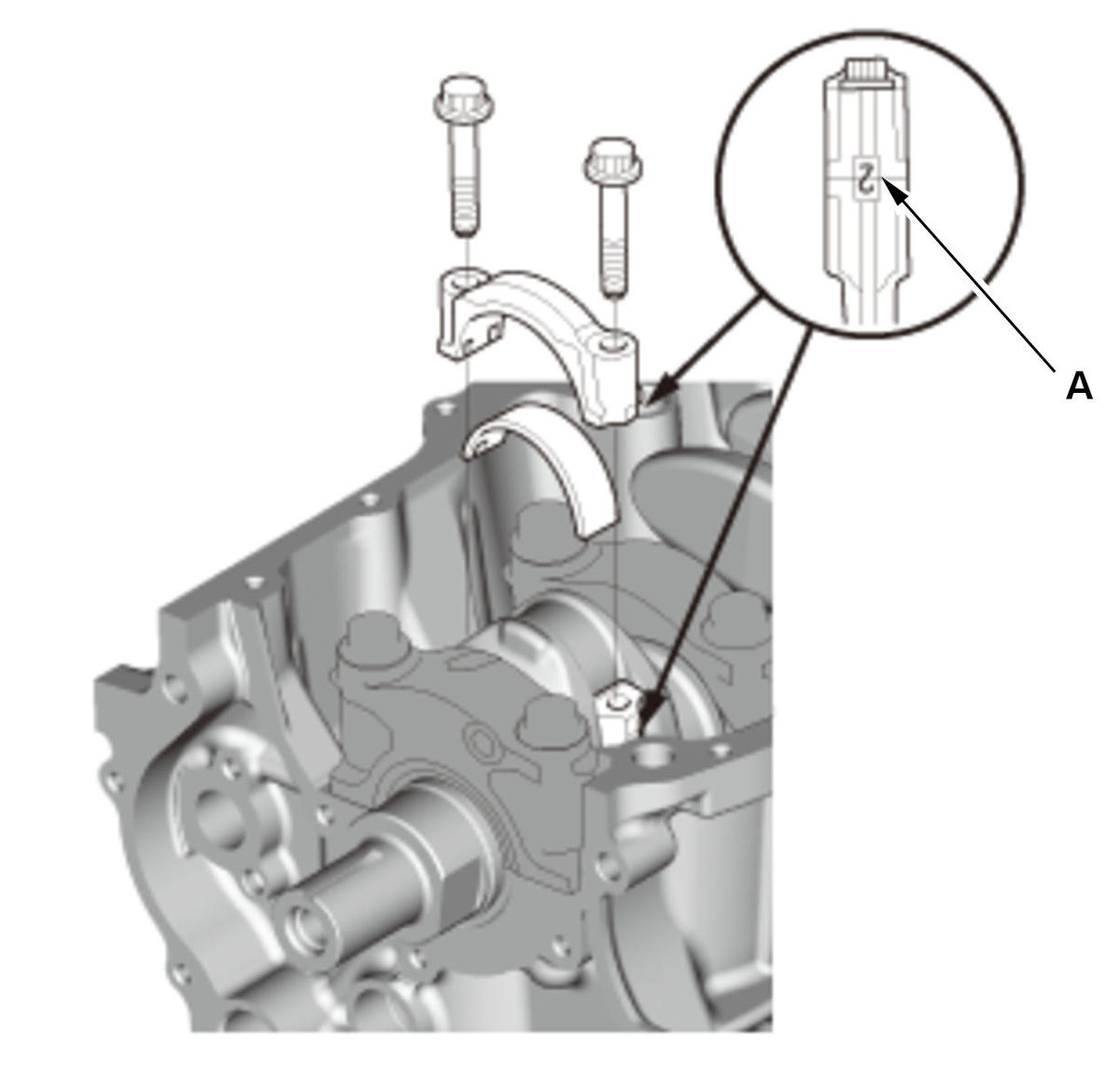 2

A