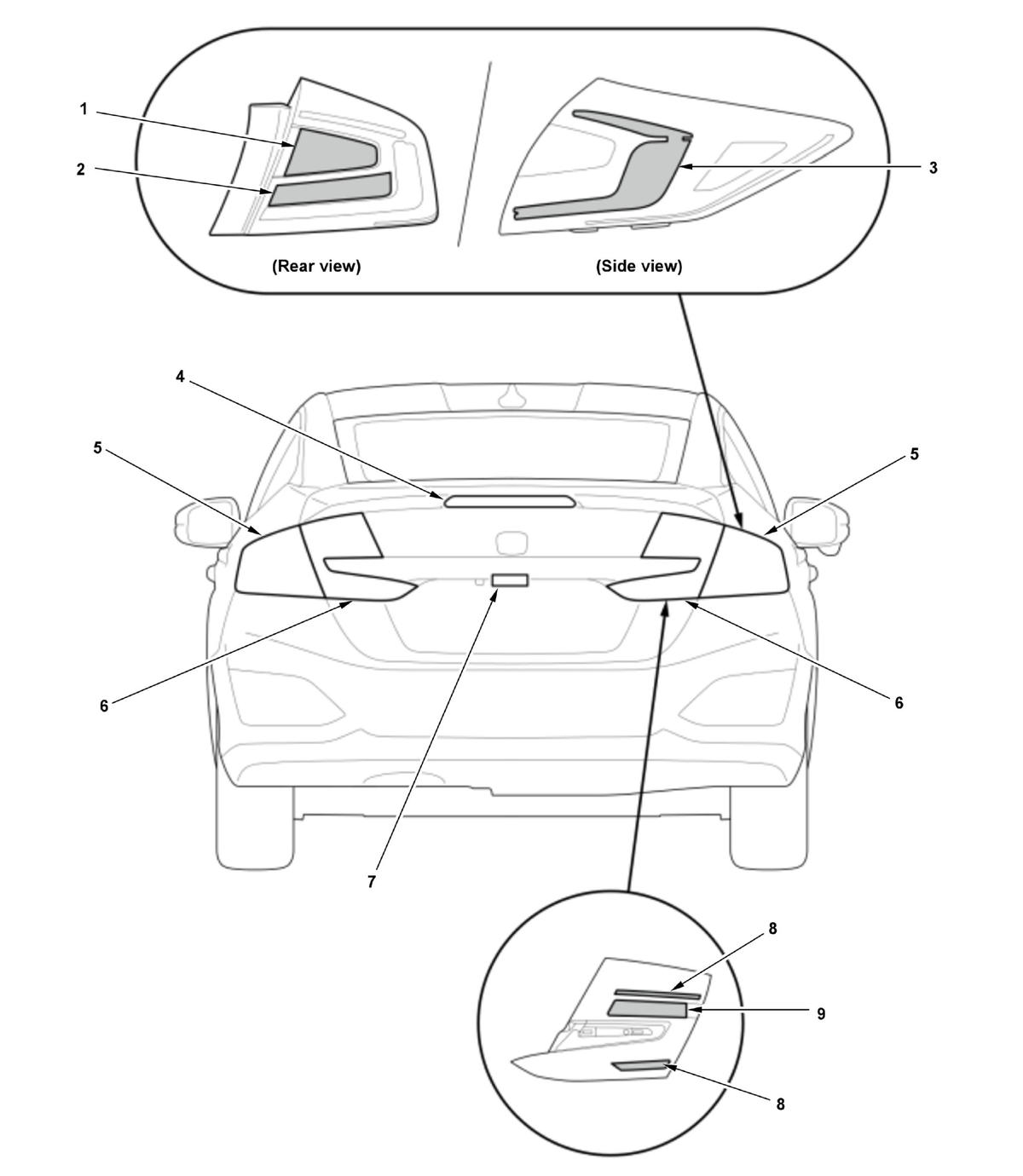 1
2
3
(Rear view)
(Side view)
4
5
5
6
6
7
8
9
8