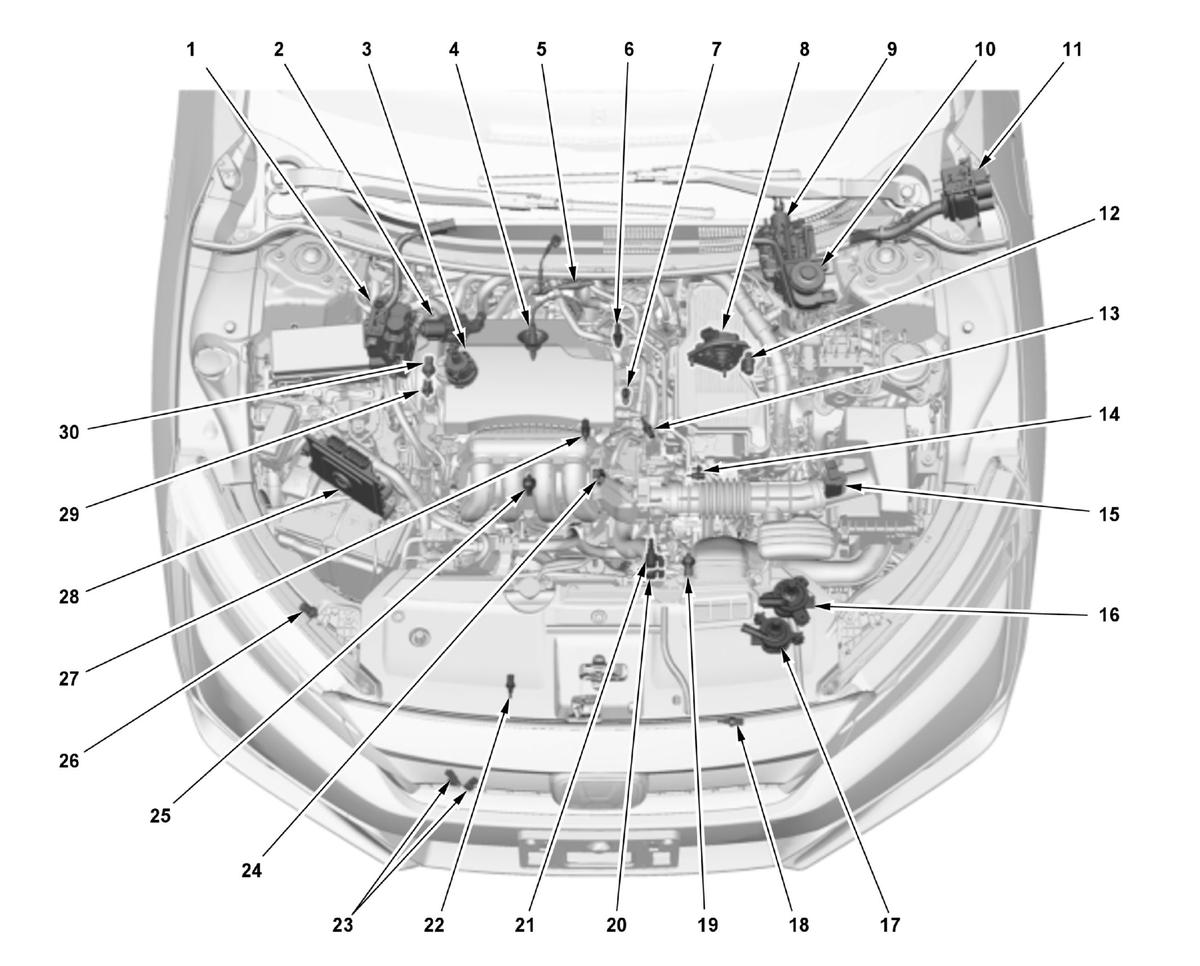 1 2 3 4 5 6 7 8 9 10 11

12

13

14

15

16

17 18 19 20 21 22 23

24

25

26

27

28

29

30