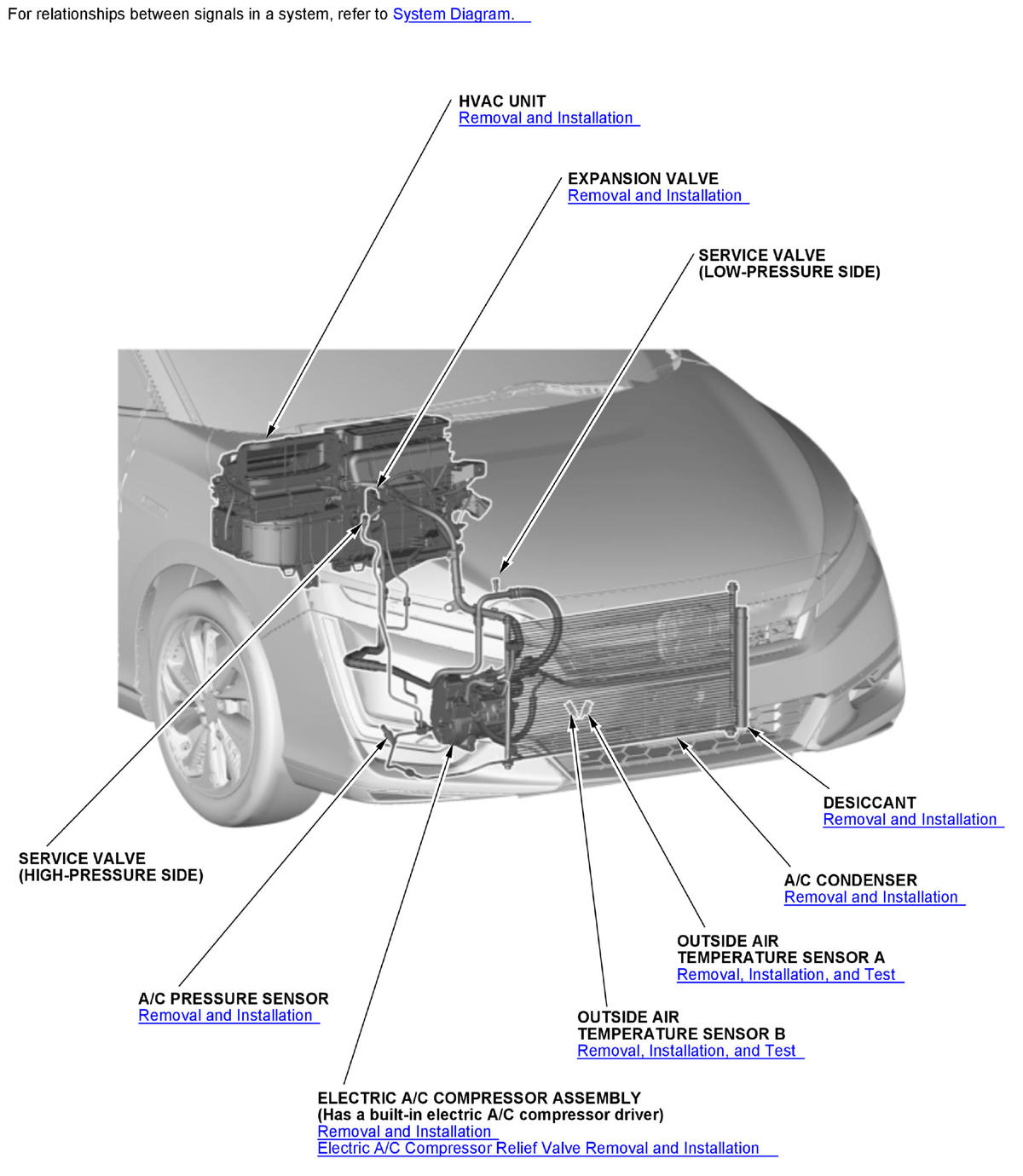 For relationships between signals in a system, refer to System Diagram.

HVAC UNIT
Removal and Installation

EXPANSION VALVE
Removal and Installation

SERVICE VALVE
(LOW-PRESSURE SIDE)

DESICCANT
Removal and Installation

SERVICE VALVE
(HIGH-PRESSURE SIDE)

A/C CONDENSER
Removal and Installation

OUTSIDE AIR
TEMPERATURE SENSOR A
Removal, Installation, and Test

A/C PRESSURE SENSOR
Removal and Installation

OUTSIDE AIR
TEMPERATURE SENSOR B
Removal, Installation, and Test

ELECTRIC A/C COMPRESSOR ASSEMBLY
(Has a built-in electric A/C compressor driver)
Removal and Installation
Electric A/C Compressor Relief Valve Removal and Installation