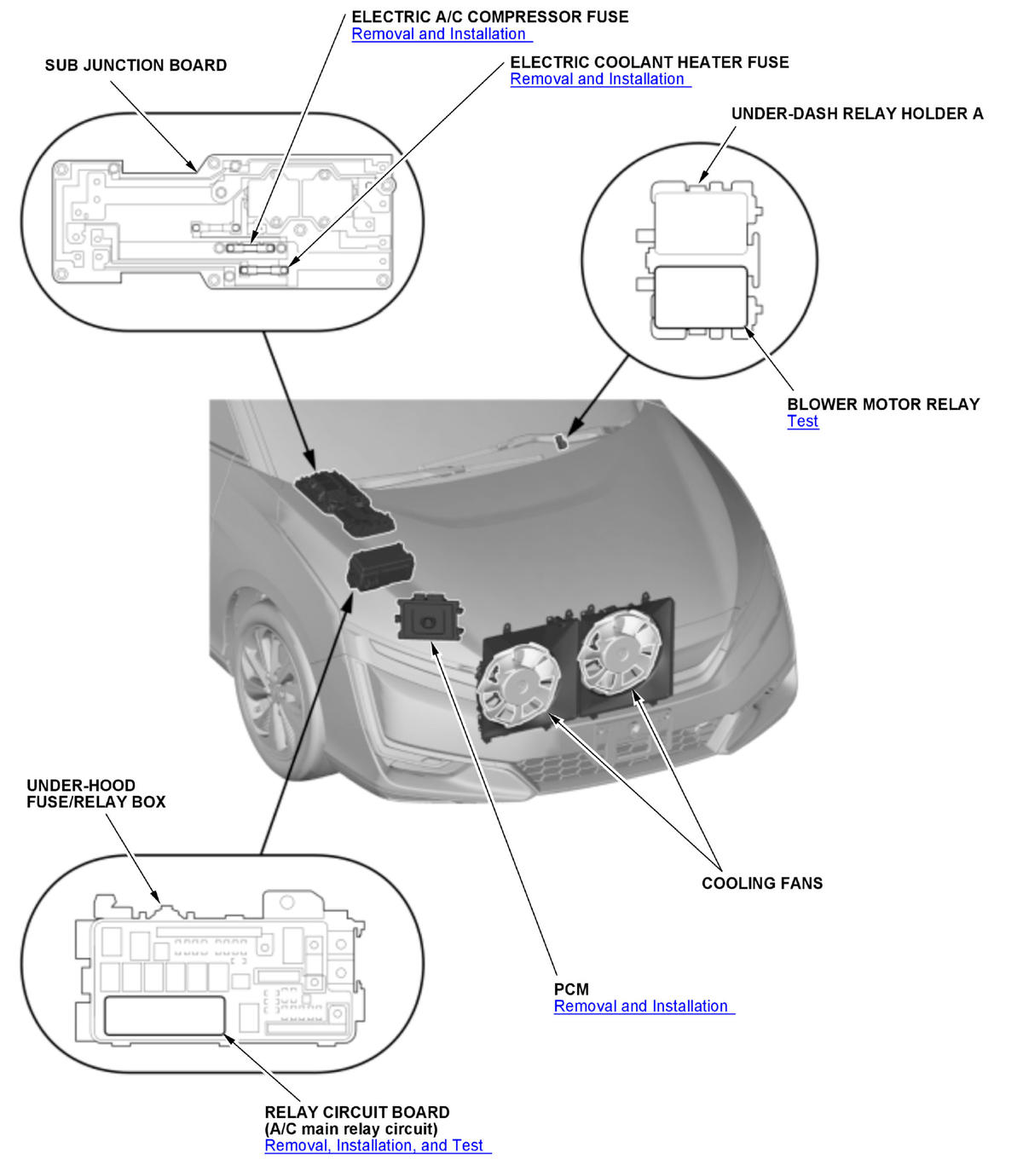 ELECTRIC A/C COMPRESSOR FUSE
Removal and Installation

SUB JUNCTION BOARD

ELECTRIC COOLANT HEATER FUSE
Removal and Installation

UNDER-DASH RELAY HOLDER A

BLOWER MOTOR RELAY
Test

UNDER-HOOD FUSE/RELAY BOX

COOLING FANS

PCM
Removal and Installation

RELAY CIRCUIT BOARD
(A/C main relay circuit)
Removal, Installation, and Test