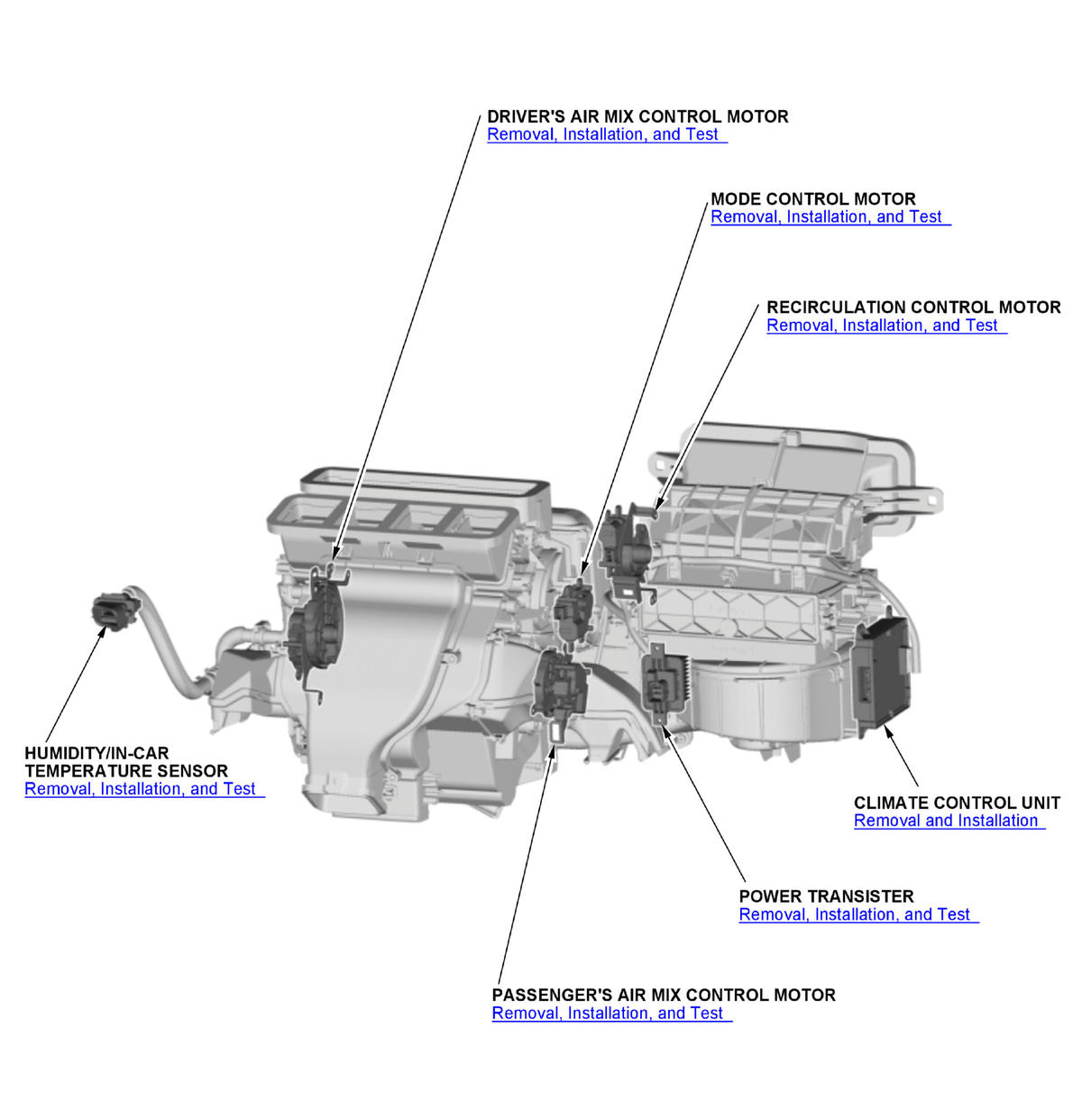 DRIVER'S AIR MIX CONTROL MOTOR
Removal, Installation, and Test

MODE CONTROL MOTOR
Removal, Installation, and Test

RECIRCULATION CONTROL MOTOR
Removal, Installation, and Test

HUMIDITY/IN-CAR TEMPERATURE SENSOR
Removal, Installation, and Test

CLIMATE CONTROL UNIT
Removal and Installation

POWER TRANSISTER
Removal, Installation, and Test

PASSENGER'S AIR MIX CONTROL MOTOR
Removal, Installation, and Test