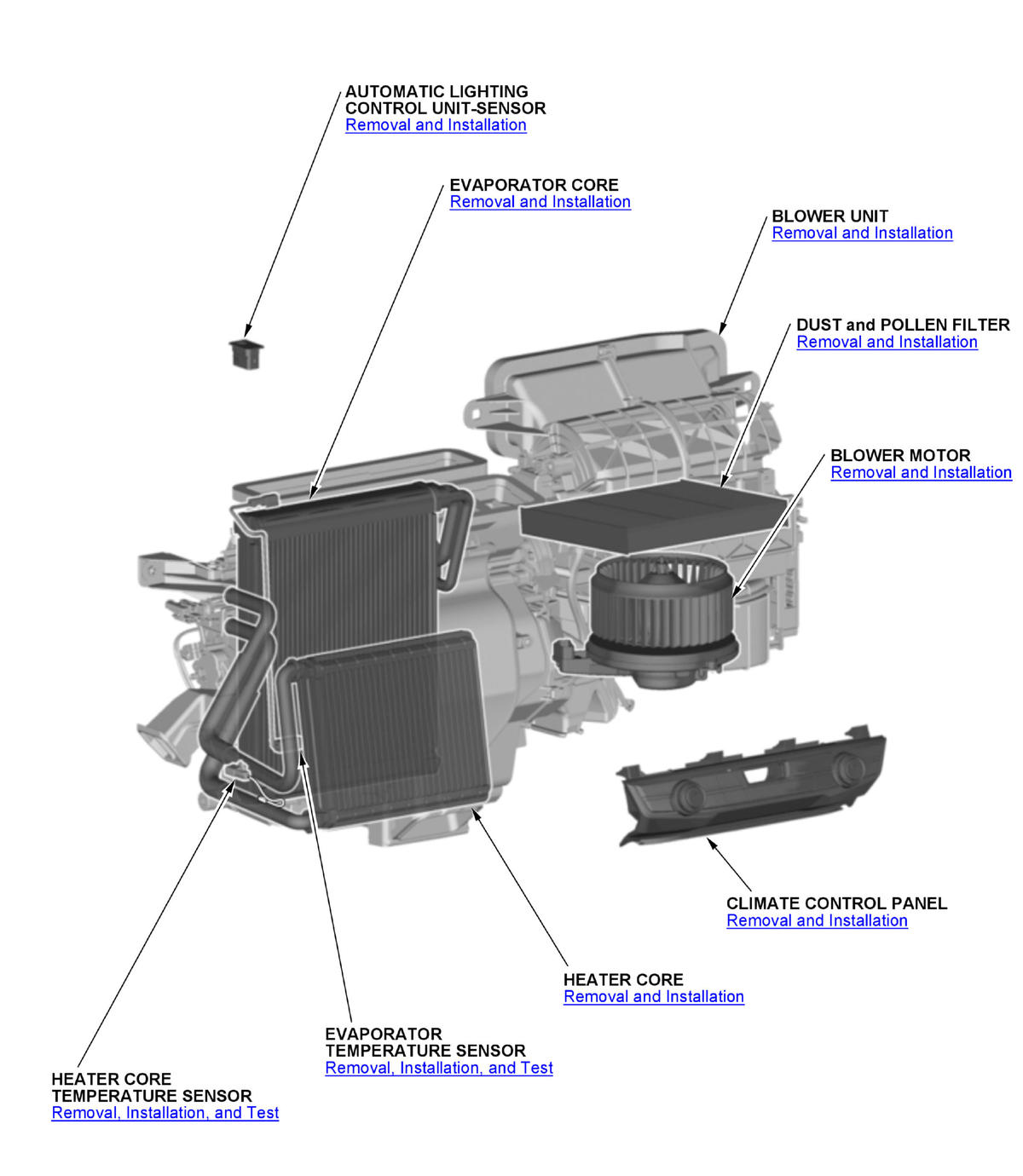 AUTOMATIC LIGHTING CONTROL UNIT-SENSOR
Removal and Installation

EVAPORATOR CORE
Removal and Installation

BLOWER UNIT
Removal and Installation

DUST and POLLEN FILTER
Removal and Installation

BLOWER MOTOR
Removal and Installation

CLIMATE CONTROL PANEL
Removal and Installation

HEATER CORE
Removal and Installation

EVAPORATOR TEMPERATURE SENSOR
Removal, Installation, and Test

HEATER CORE TEMPERATURE SENSOR
Removal, Installation, and Test