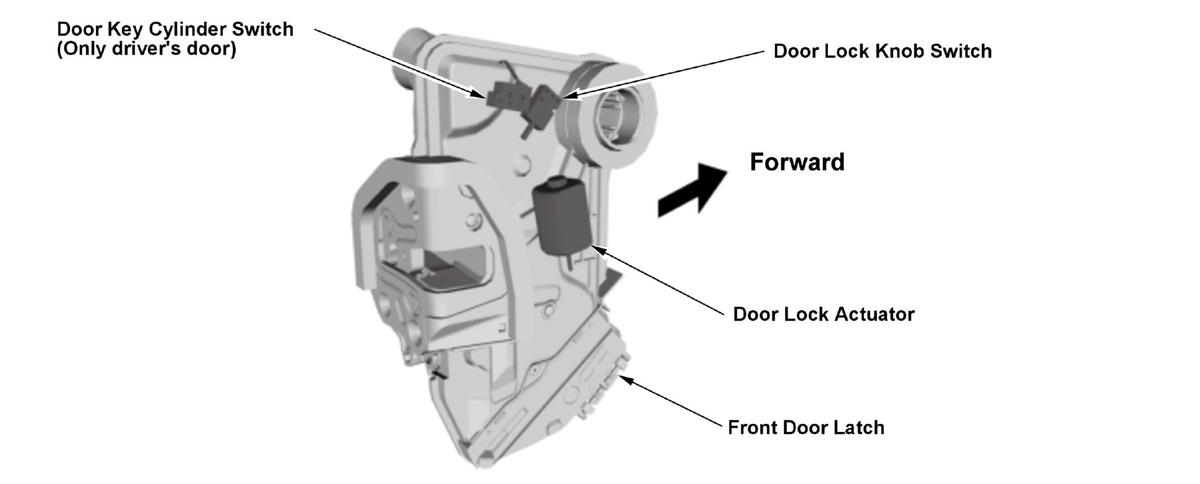 Door Key Cylinder Switch
(Only driver's door)

Door Lock Knob Switch

Forward

Door Lock Actuator

Front Door Latch