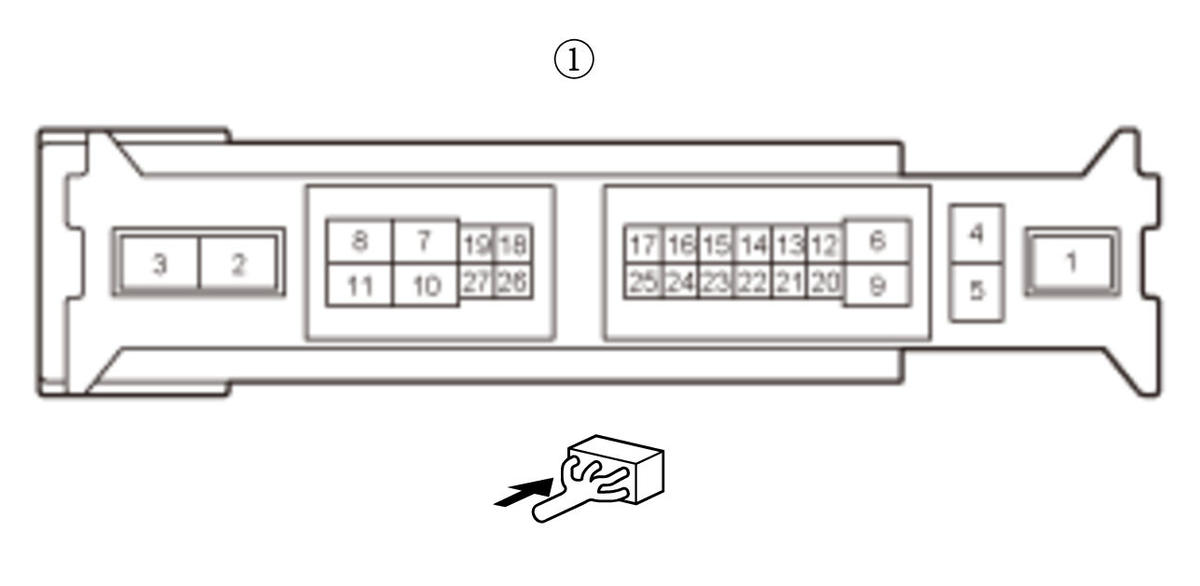 ①

3 2

8 7 19 18
11 10 27 26

17 16 15 14 13 12 6
25 24 23 22 21 20 9

4
5

1