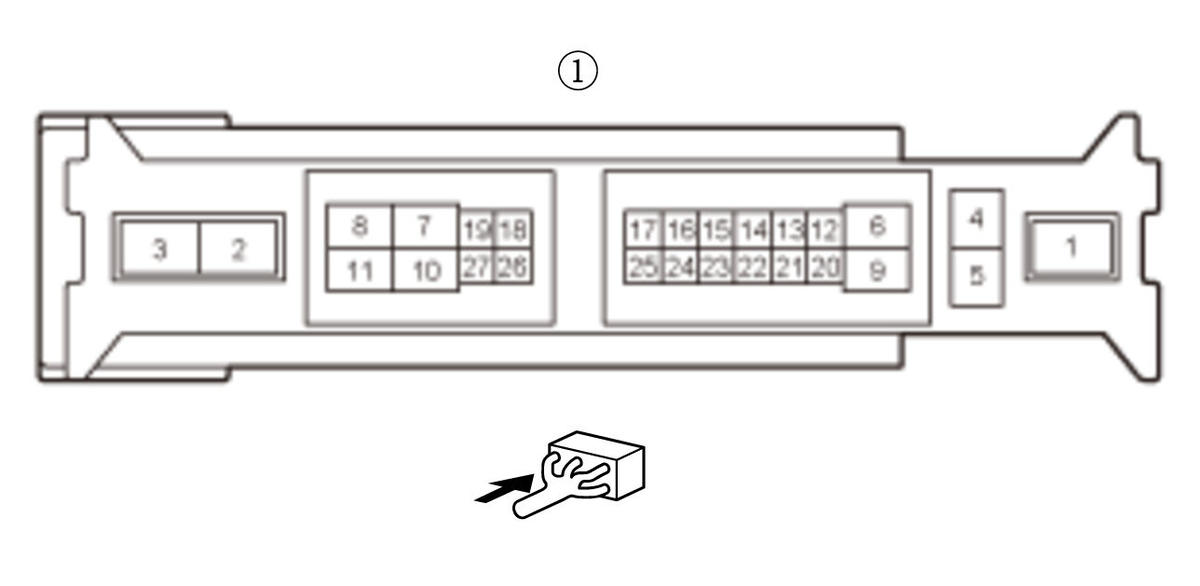 ①

3 2

8 7 19 18
11 10 27 26

17 16 15 14 13 12 6
25 24 23 22 21 20 9

4
5

1