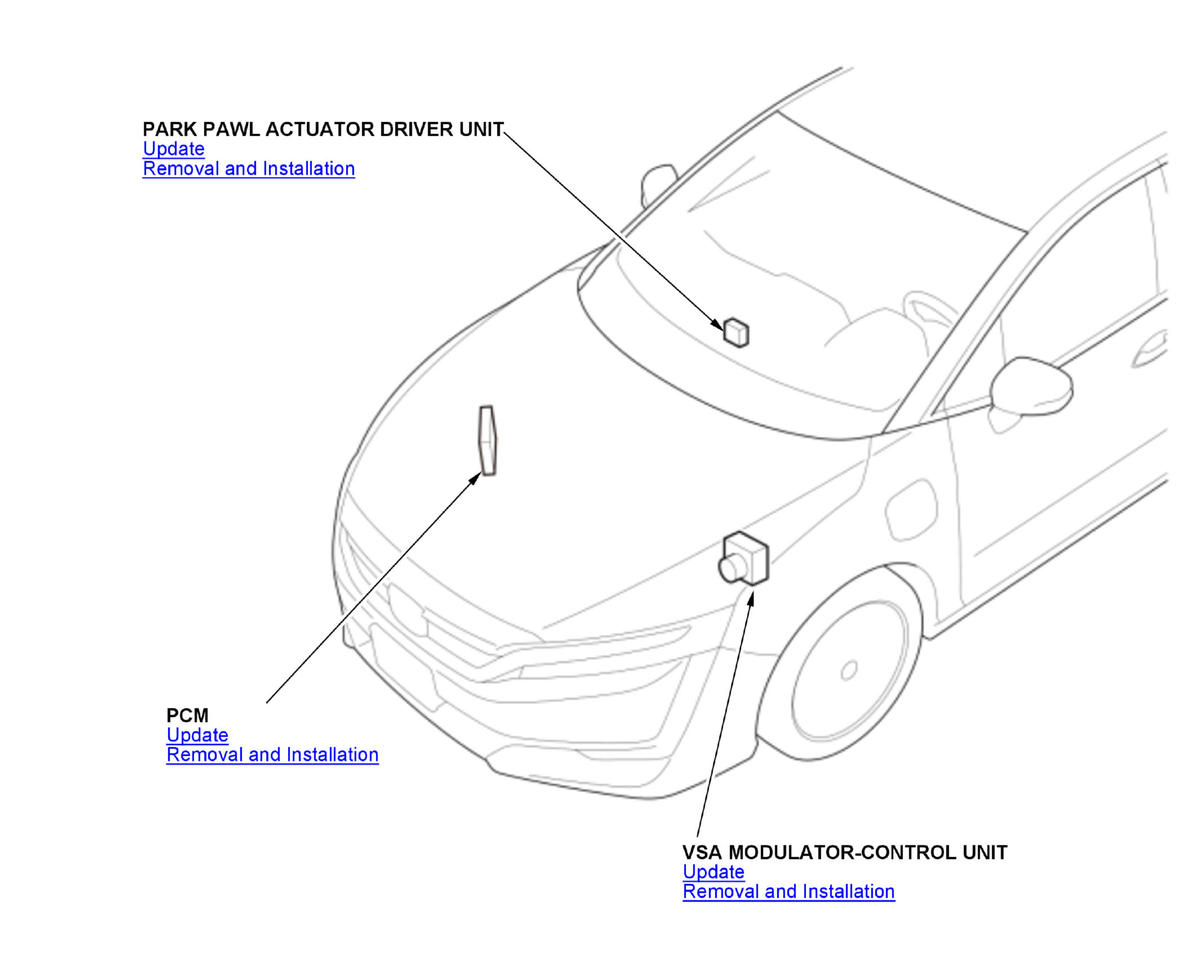 PARK PAWL ACTUATOR DRIVER UNIT
Update
Removal and Installation

PCM
Update
Removal and Installation

VSA MODULATOR-CONTROL UNIT
Update
Removal and Installation