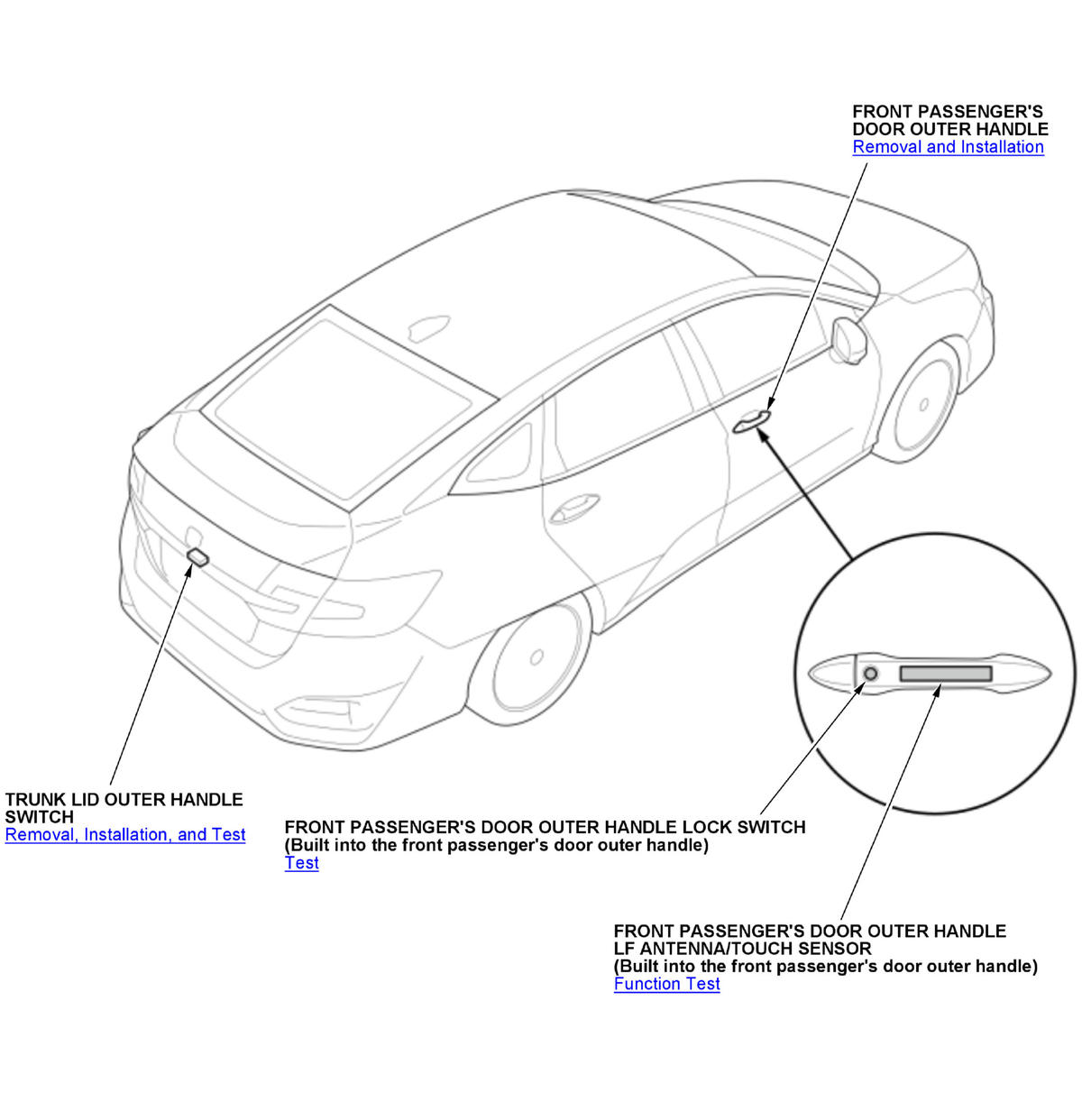 FRONT PASSENGER'S DOOR OUTER HANDLE
Removal and Installation

TRUNK LID OUTER HANDLE SWITCH
Removal, Installation, and Test

FRONT PASSENGER'S DOOR OUTER HANDLE LOCK SWITCH
(Built into the front passenger's door outer handle)
Test

FRONT PASSENGER'S DOOR OUTER HANDLE LF ANTENNA/TOUCH SENSOR
(Built into the front passenger's door outer handle)
Function Test