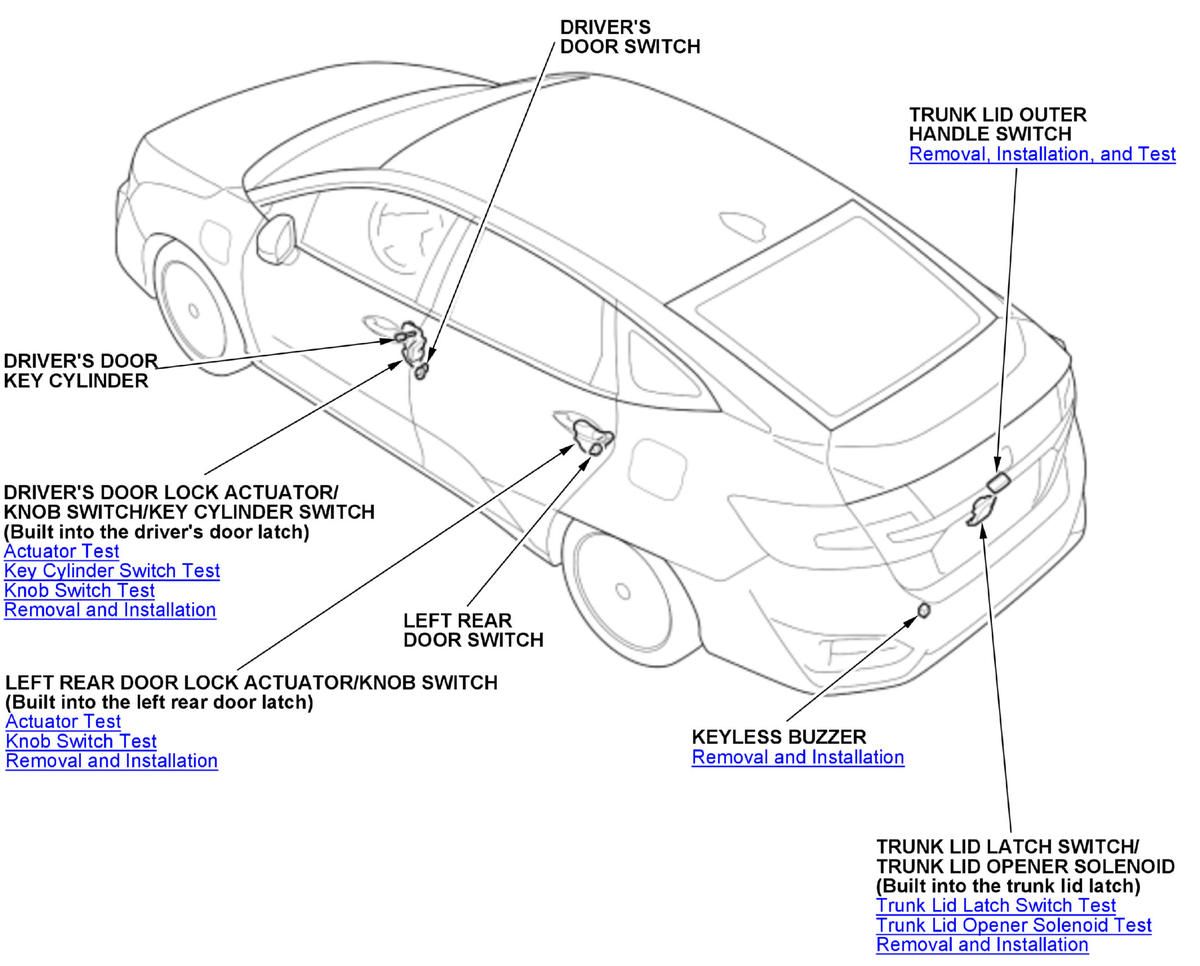 DRIVER'S DOOR SWITCH

TRUNK LID OUTER HANDLE SWITCH
Removal, Installation, and Test

DRIVER'S DOOR KEY CYLINDER

DRIVER'S DOOR LOCK ACTUATOR/ KNOB SWITCH/KEY CYLINDER SWITCH
(Built into the driver's door latch)
Actuator Test
Key Cylinder Switch Test
Knob Switch Test
Removal and Installation

LEFT REAR DOOR SWITCH

LEFT REAR DOOR LOCK ACTUATOR/KNOB SWITCH
(Built into the left rear door latch)
Actuator Test
Knob Switch Test
Removal and Installation

KEYLESS BUZZER
Removal and Installation

TRUNK LID LATCH SWITCH/ TRUNK LID OPENER SOLENOID
(Built into the trunk lid latch)
Trunk Lid Latch Switch Test
Trunk Lid Opener Solenoid Test
Removal and Installation