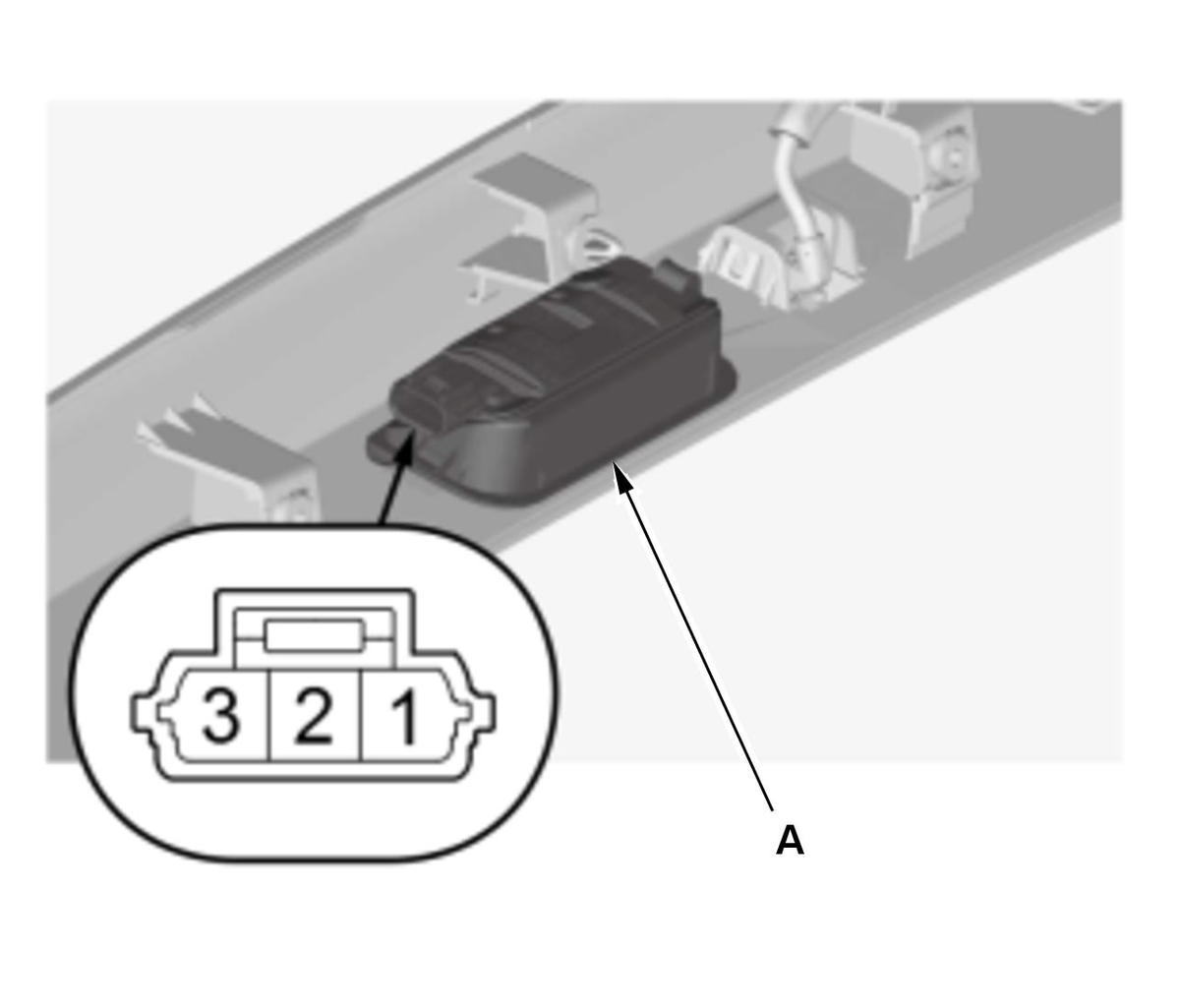 3 2 1

A