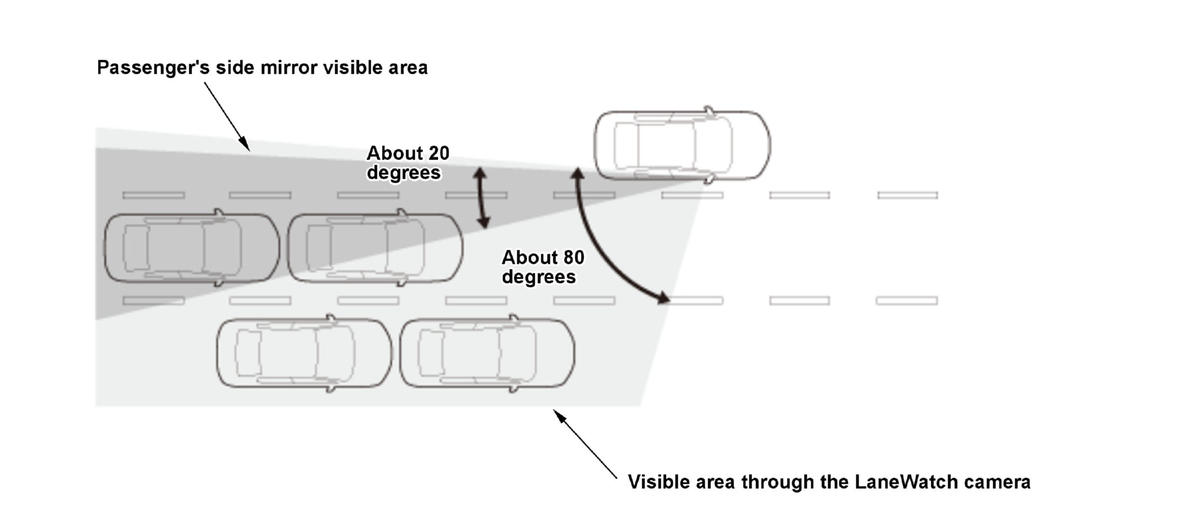 Passenger's side mirror visible area

About 20 degrees

About 80 degrees

Visible area through the LaneWatch camera