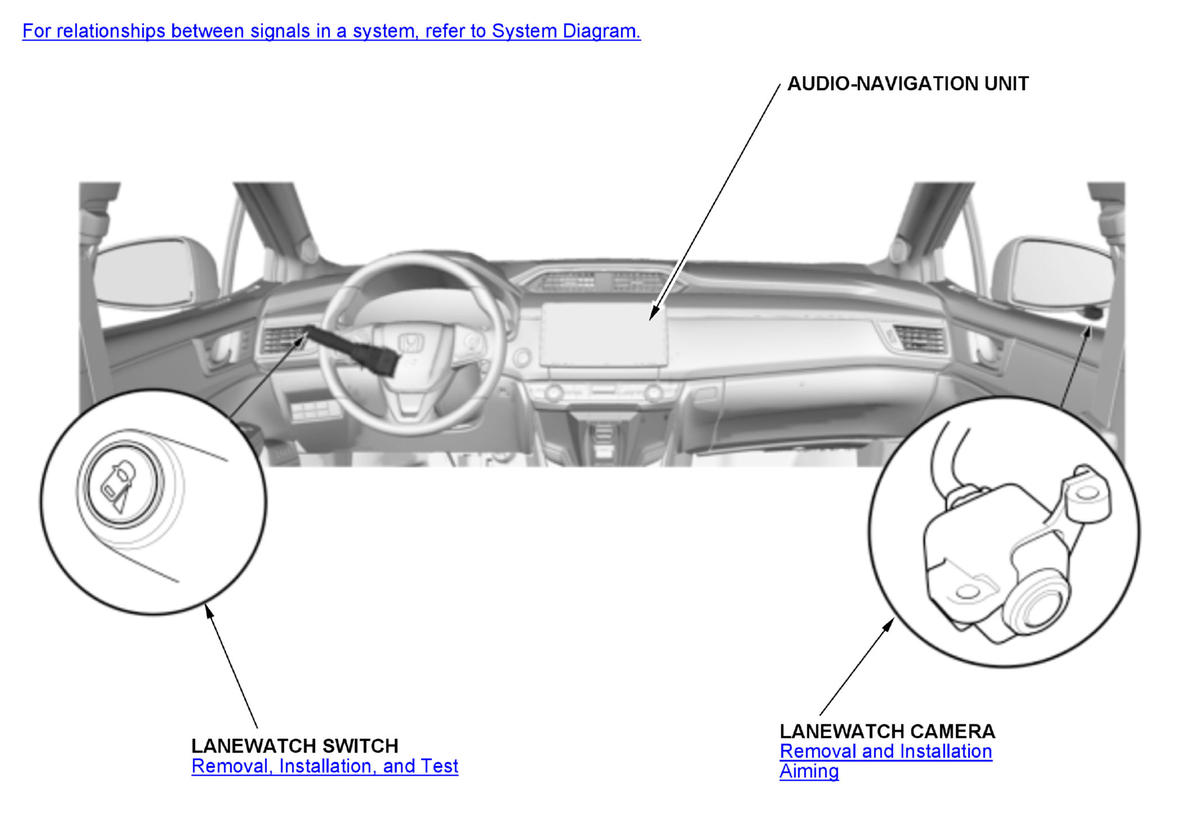 For relationships between signals in a system, refer to System Diagram.

AUDIO-NAVIGATION UNIT

LANEWATCH SWITCH
Removal, Installation, and Test

LANEWATCH CAMERA
Removal and Installation
Aiming