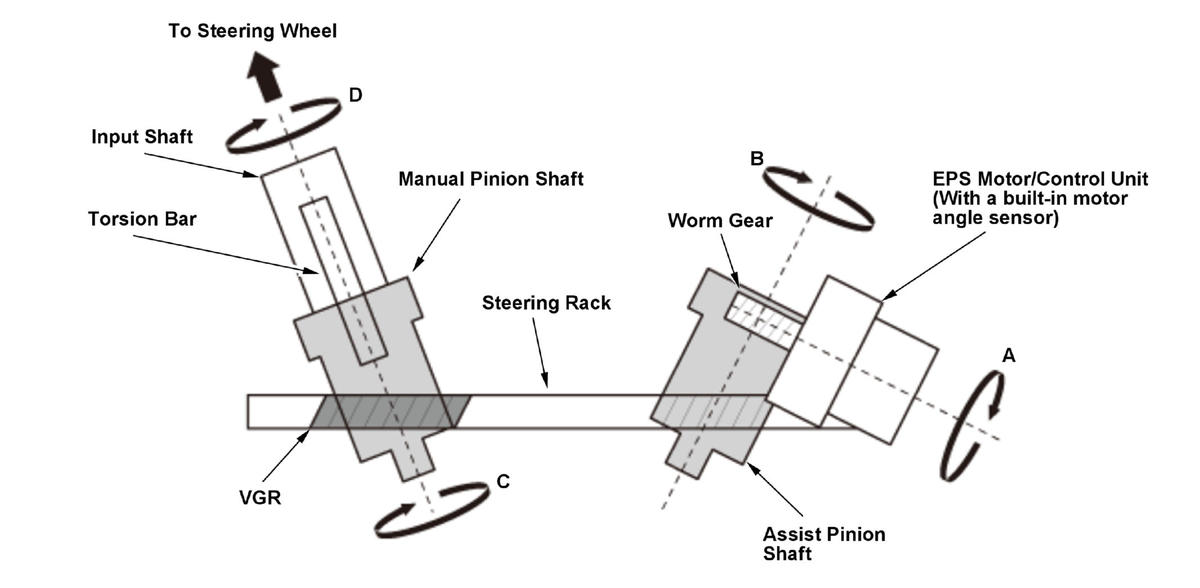 To Steering Wheel

D

Input Shaft

Manual Pinion Shaft

Torsion Bar

B

EPS Motor/Control Unit (With a built-in motor angle sensor)

Worm Gear

Steering Rack

A

VGR

C

Assist Pinion Shaft