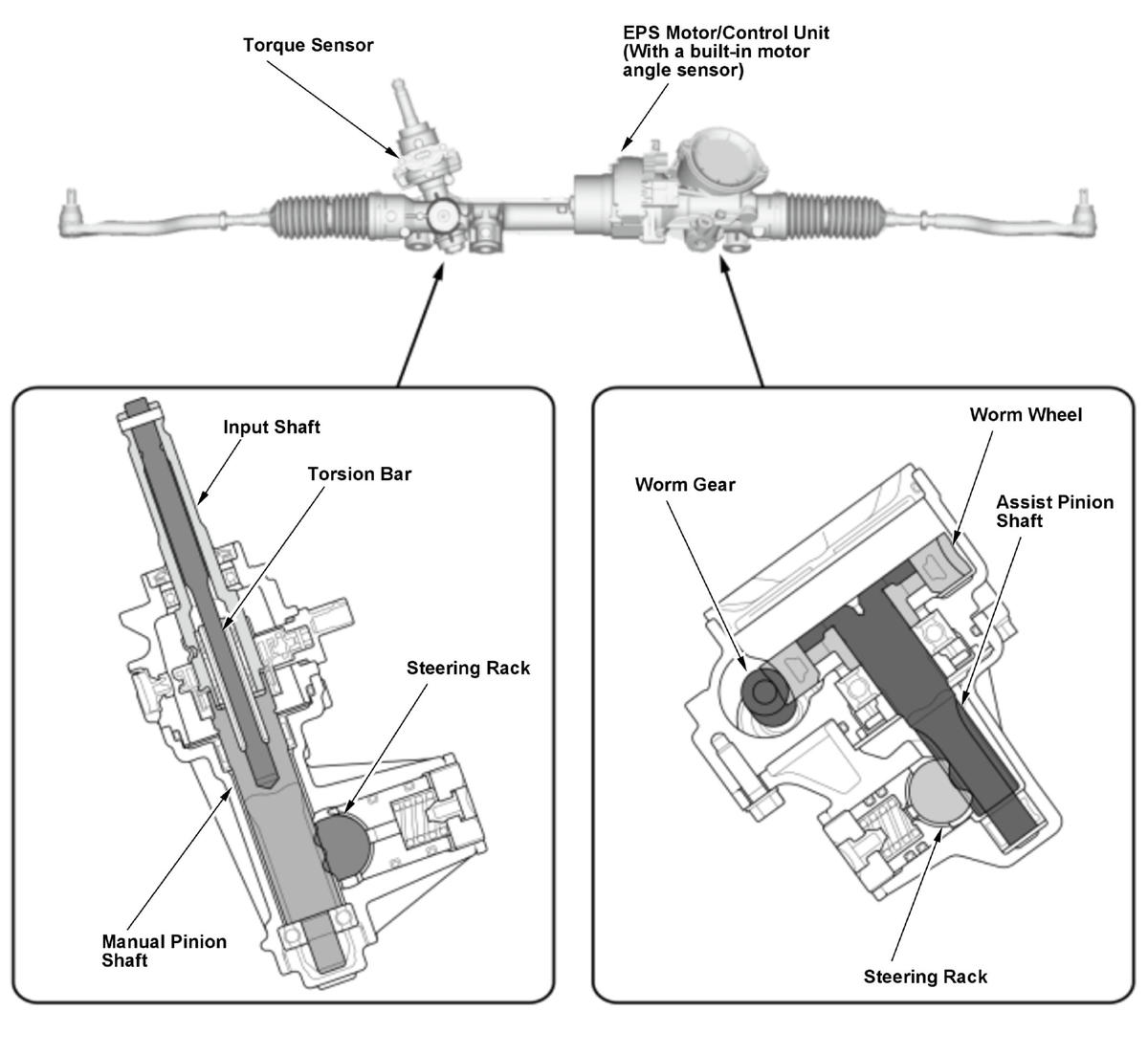 Torque Sensor

EPS Motor/Control Unit
(With a built-in motor angle sensor)

Input Shaft

Torsion Bar

Steering Rack

Manual Pinion Shaft

Worm Wheel

Worm Gear

Assist Pinion Shaft

Steering Rack