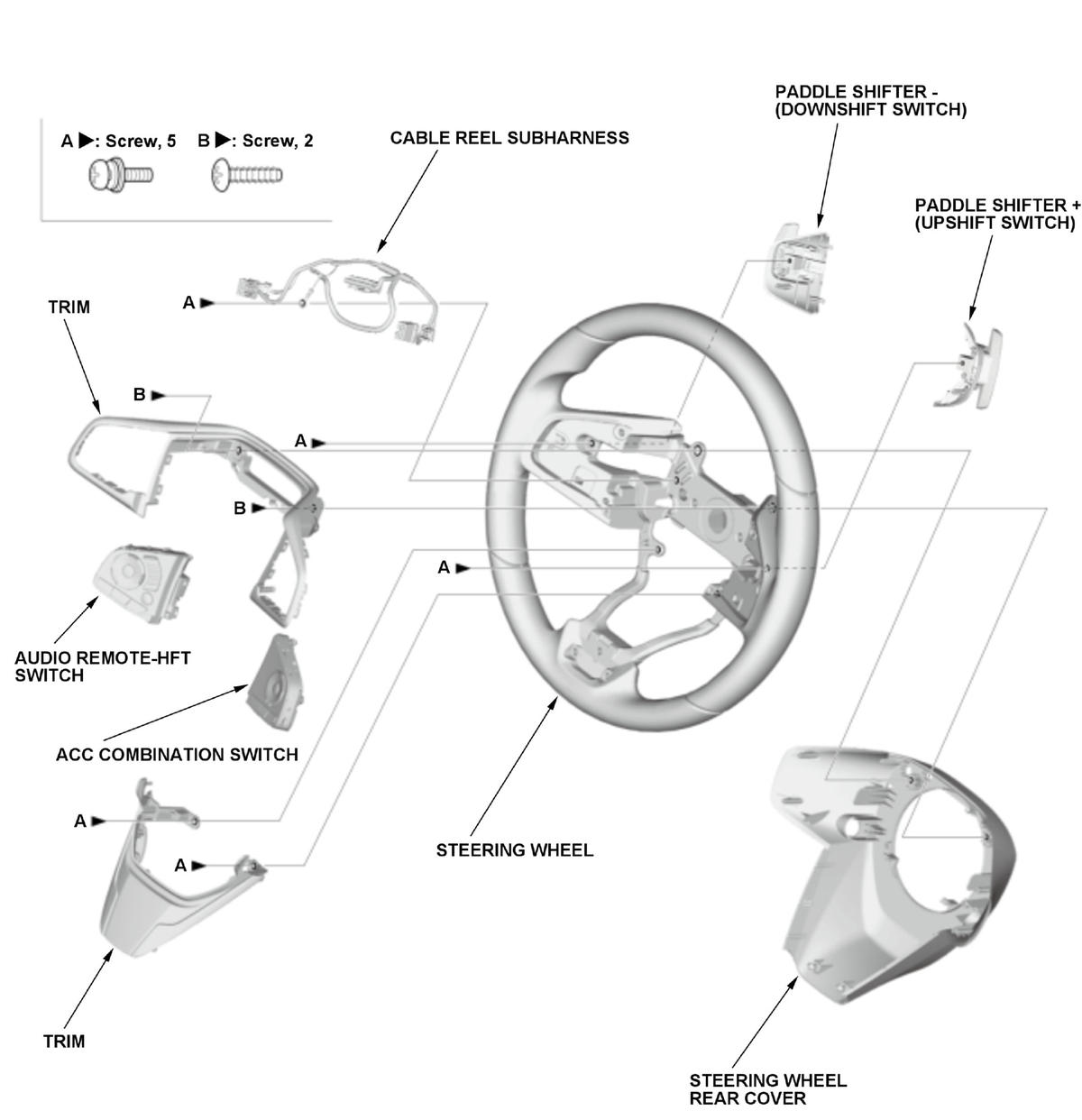 A ▶: Screw, 5  B ▶: Screw, 2

CABLE REEL SUBHARNESS

PADDLE SHIFTER - (DOWNSHIFT SWITCH)

PADDLE SHIFTER + (UPSHIFT SWITCH)

TRIM

A ▶

B ▶

A ▶

B ▶

A ▶

AUDIO REMOTE-HFT SWITCH

ACC COMBINATION SWITCH

A ▶

A ▶

STEERING WHEEL

TRIM

STEERING WHEEL REAR COVER