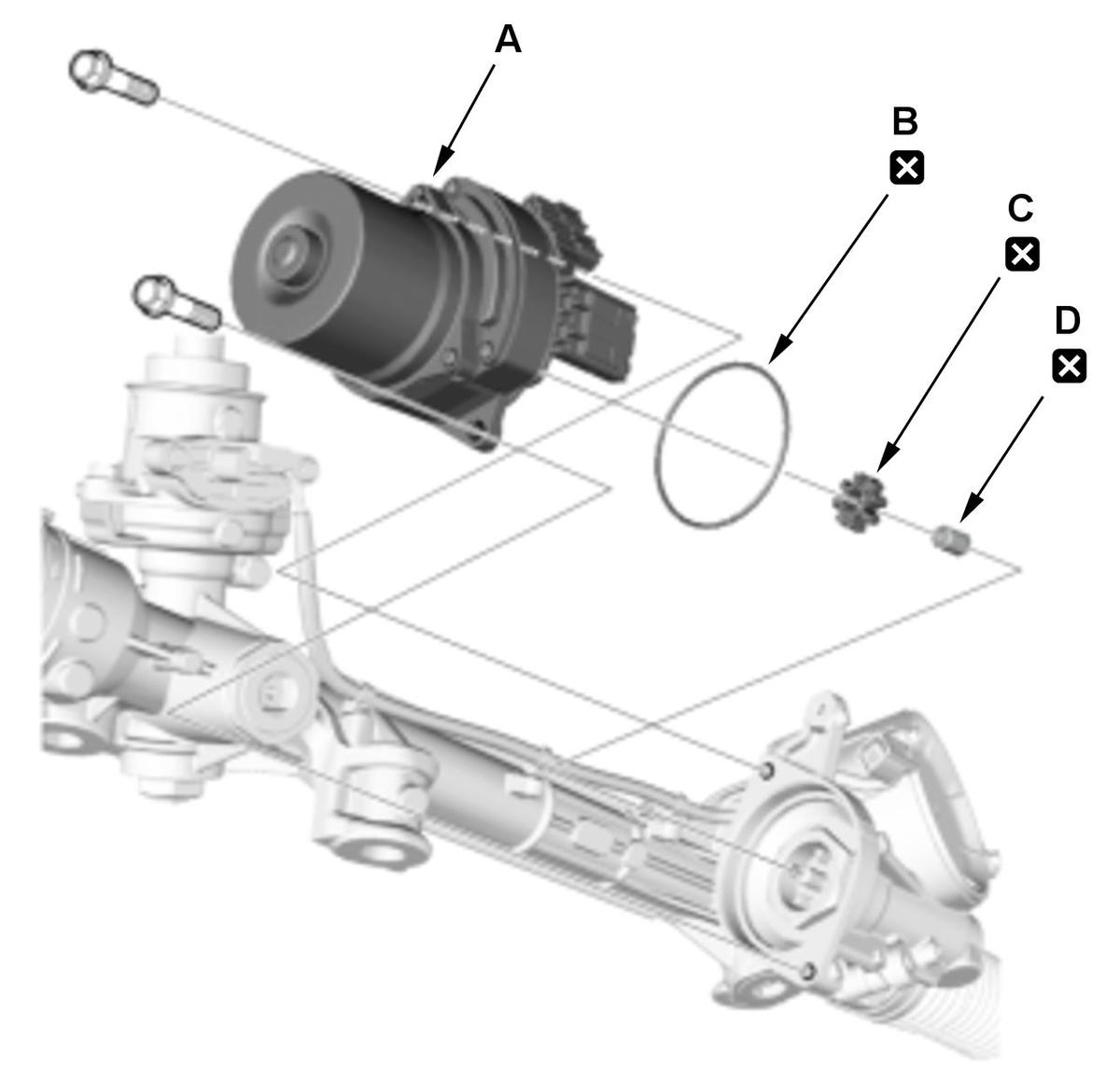 A
B
C
D