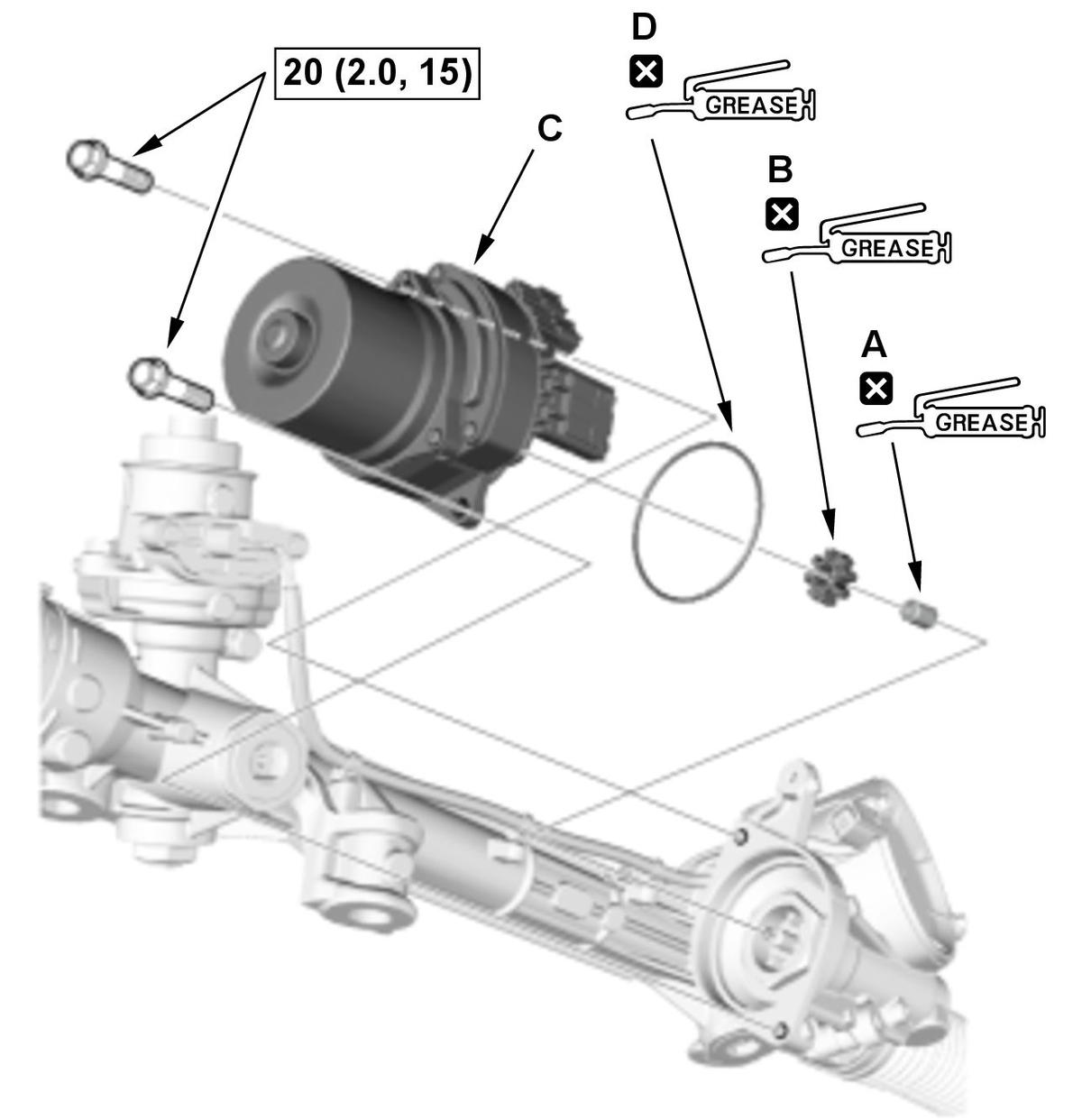 20 (2.0, 15)

C

D

GREASE

B

GREASE

A

GREASE