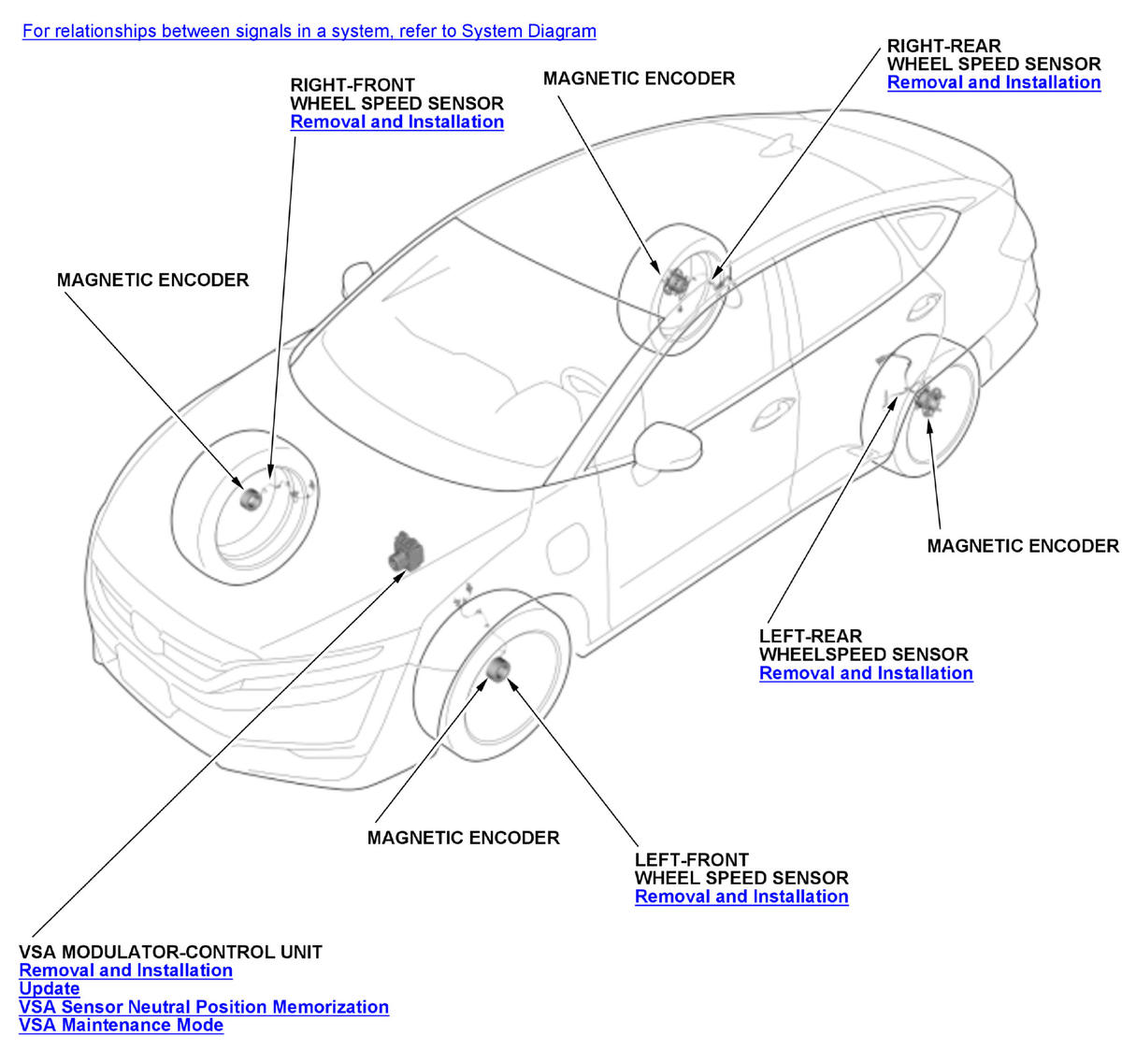 For relationships between signals in a system, refer to System Diagram

RIGHT-FRONT
WHEEL SPEED SENSOR
Removal and Installation

MAGNETIC ENCODER

RIGHT-REAR
WHEEL SPEED SENSOR
Removal and Installation

MAGNETIC ENCODER

MAGNETIC ENCODER

LEFT-REAR
WHEELSPEED SENSOR
Removal and Installation

MAGNETIC ENCODER

LEFT-FRONT
WHEEL SPEED SENSOR
Removal and Installation

VSA MODULATOR-CONTROL UNIT
Removal and Installation
Update
VSA Sensor Neutral Position Memorization
VSA Maintenance Mode