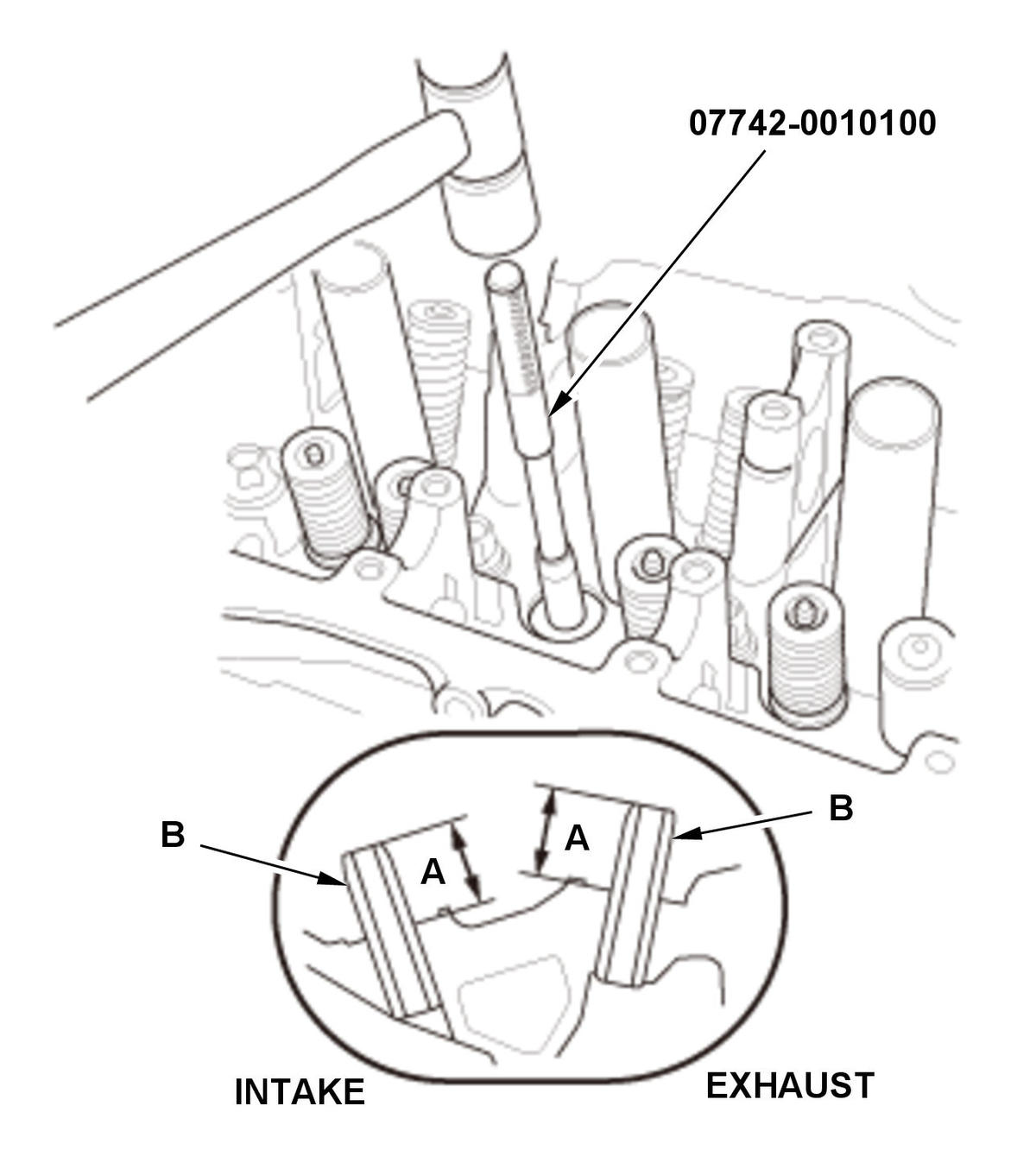 07742-0010100

B

A

A

B

INTAKE

EXHAUST