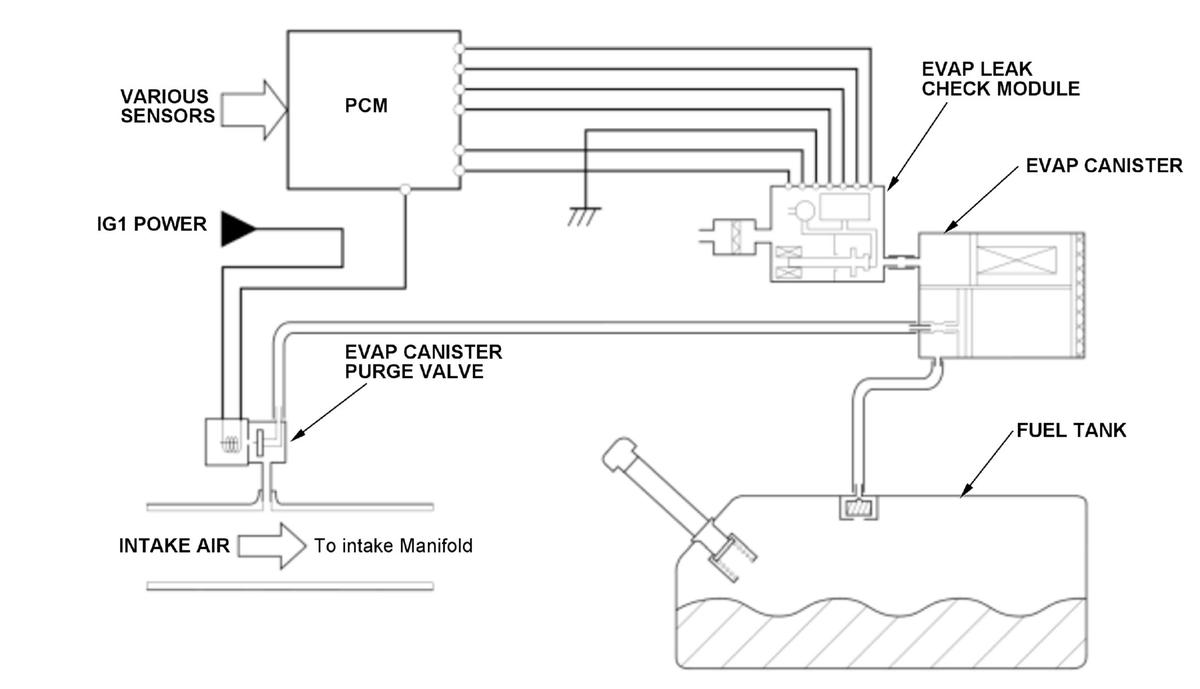 VARIOUS SENSORS

PCM

EVAP LEAK CHECK MODULE

EVAP CANISTER

IG1 POWER

EVAP CANISTER PURGE VALVE

FUEL TANK

INTAKE AIR

To intake Manifold