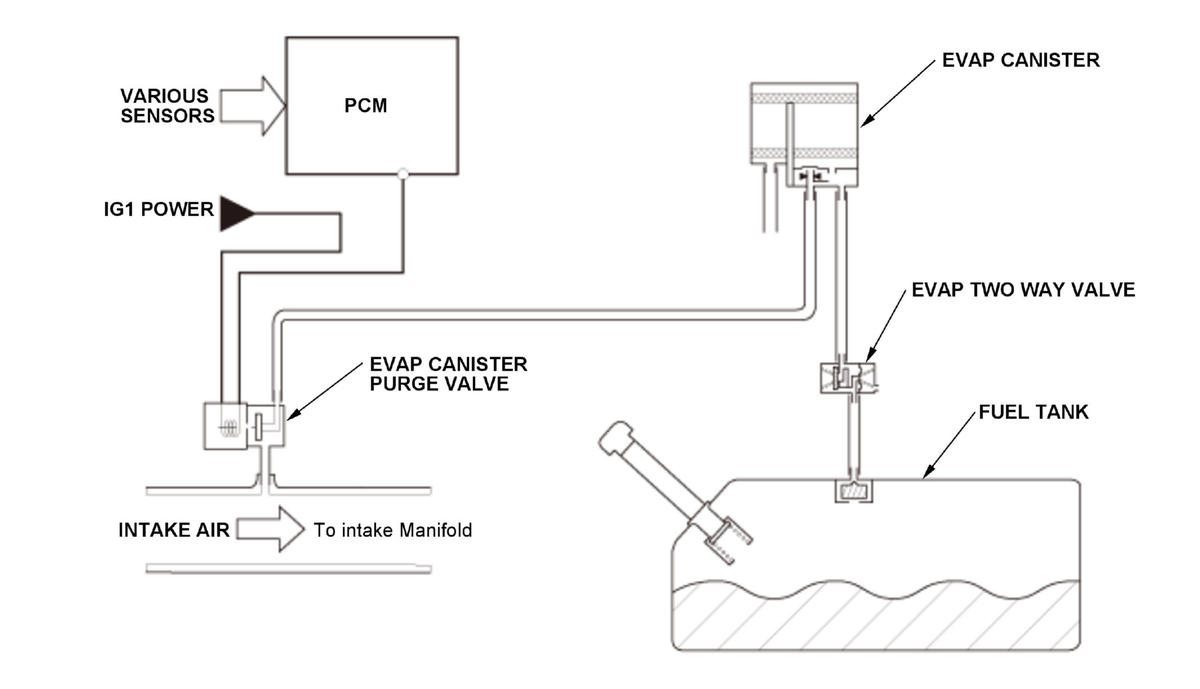 VARIOUS SENSORS

PCM

EVAP CANISTER

IG1 POWER

EVAP TWO WAY VALVE

EVAP CANISTER PURGE VALVE

FUEL TANK

INTAKE AIR

To intake Manifold