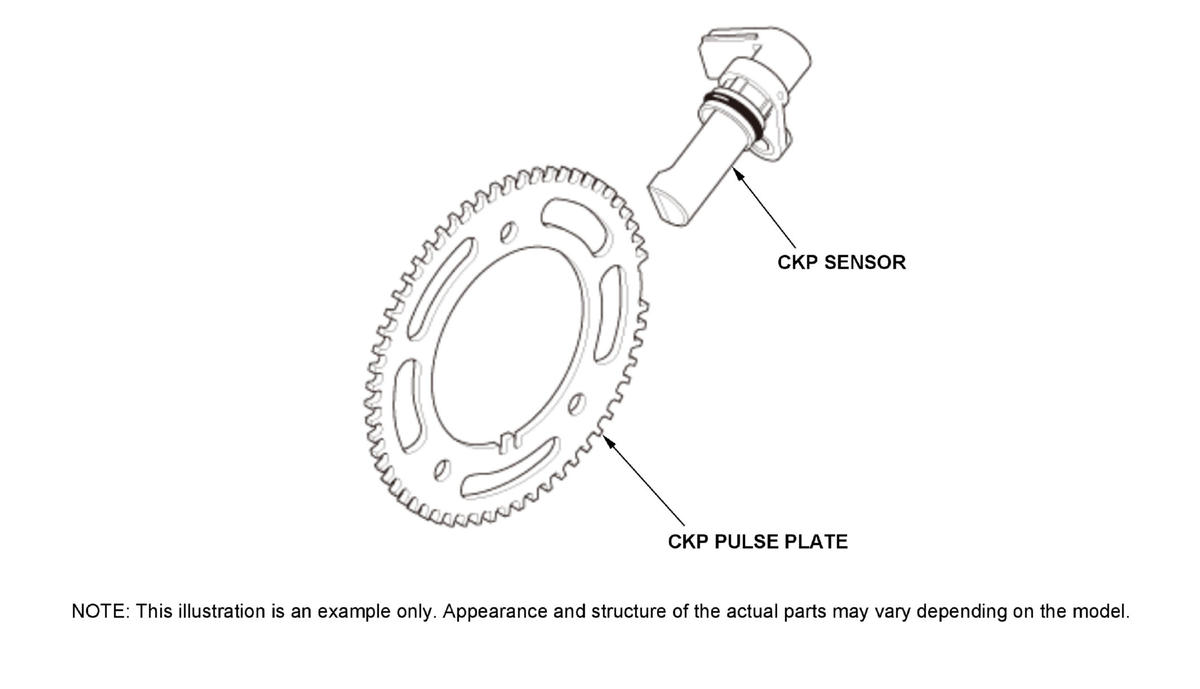 CKP SENSOR

CKP PULSE PLATE

NOTE: This illustration is an example only. Appearance and structure of the actual parts may vary depending on the model.