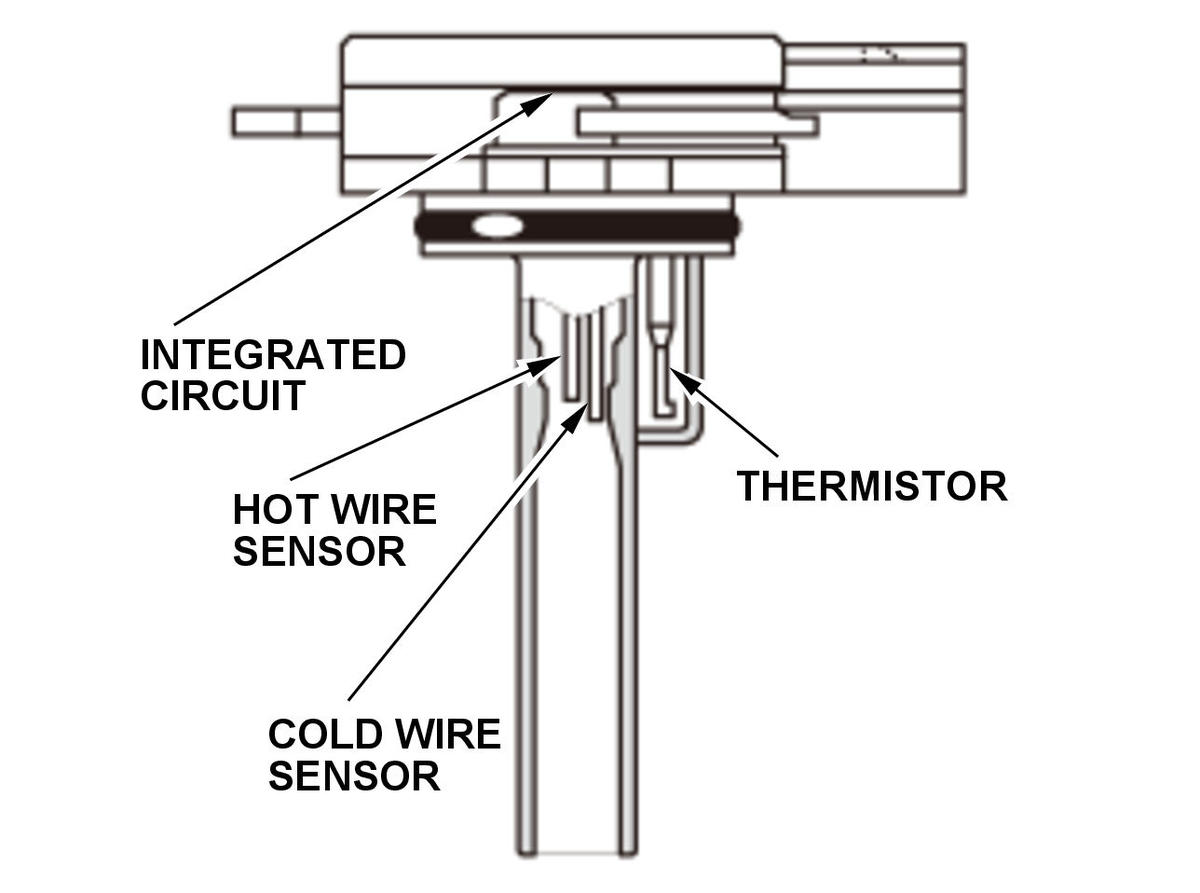 INTEGRATED CIRCUIT

HOT WIRE SENSOR

THERMISTOR

COLD WIRE SENSOR