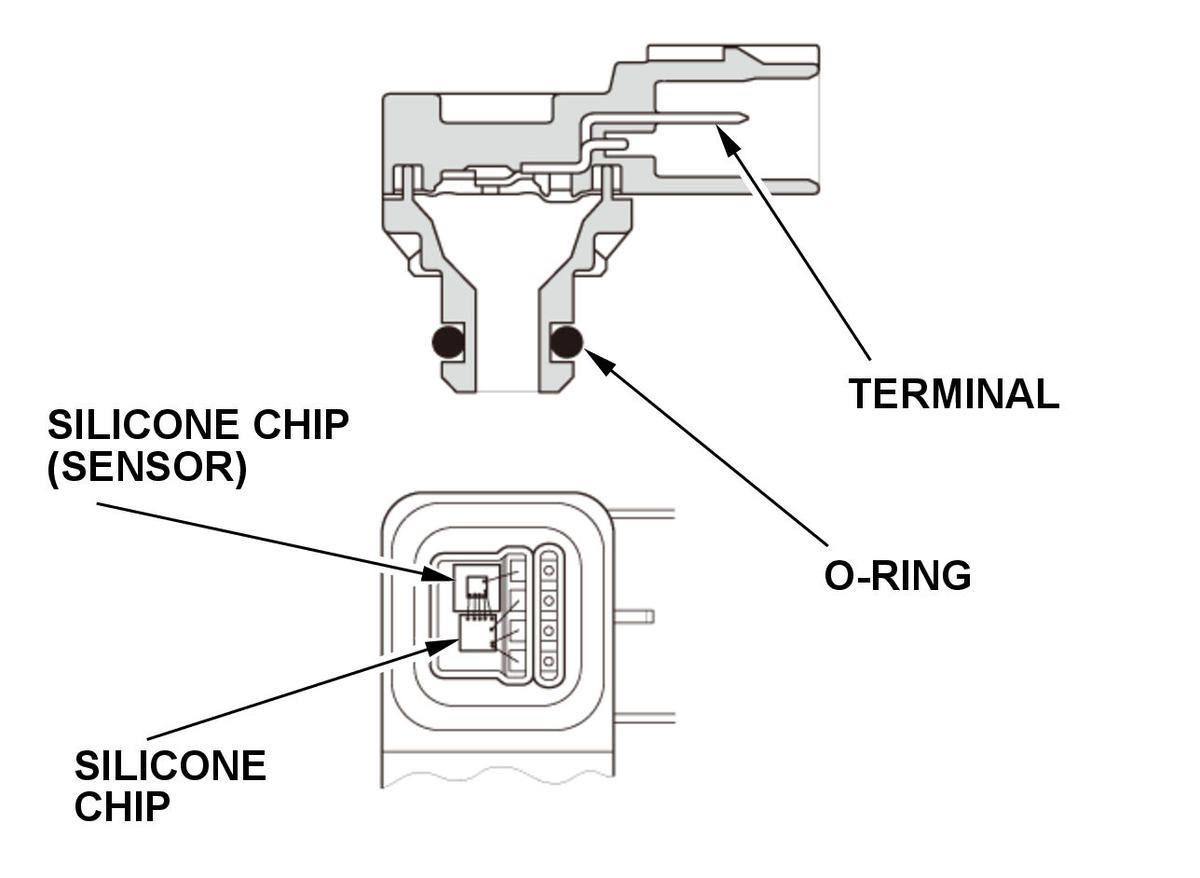 TERMINAL

SILICONE CHIP (SENSOR)

O-RING

SILICONE CHIP