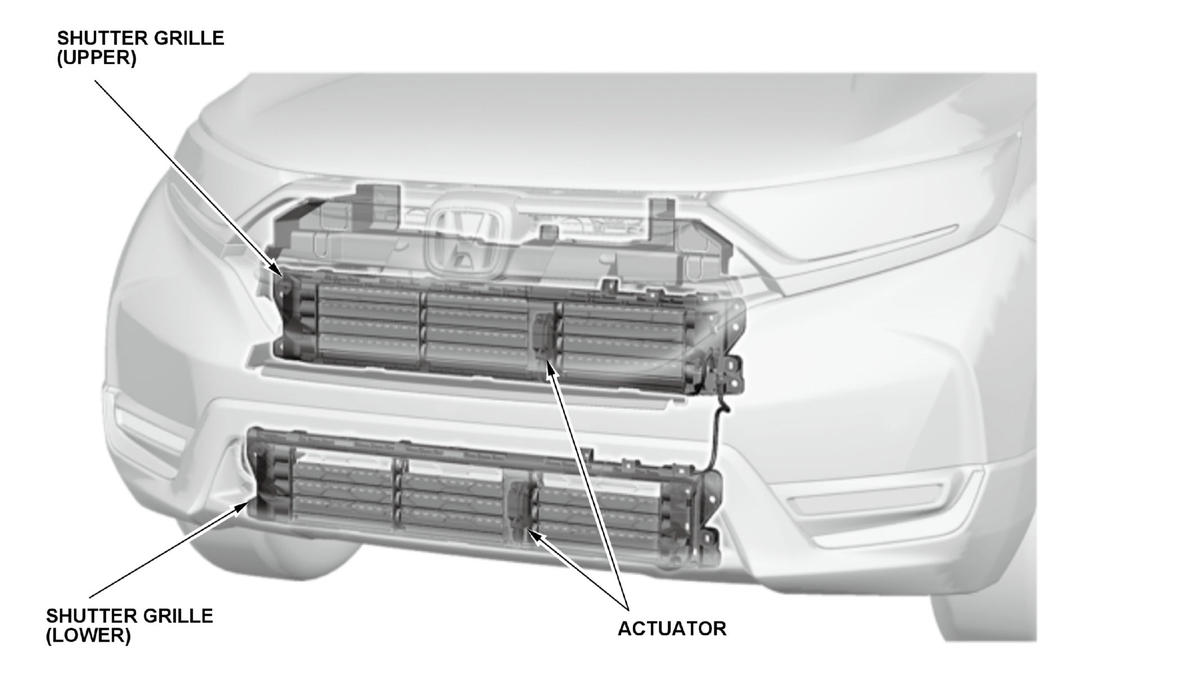 SHUTTER GRILLE (UPPER)

SHUTTER GRILLE (LOWER)

ACTUATOR