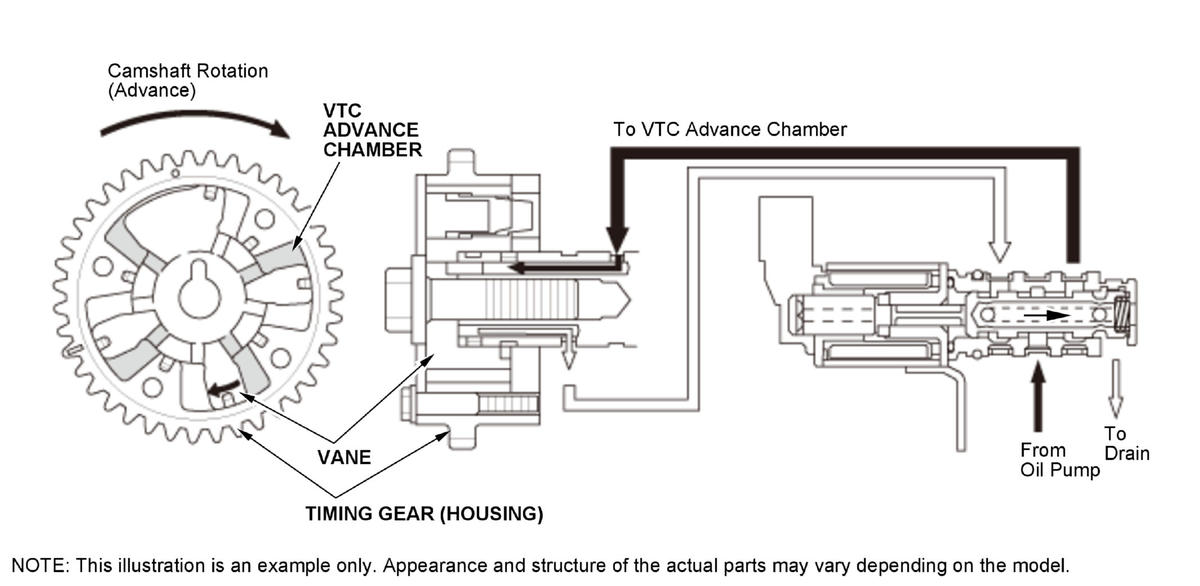 Camshaft Rotation (Advance)

VTC ADVANCE CHAMBER

To VTC Advance Chamber

VANE

TIMING GEAR (HOUSING)

From Oil Pump

To Drain

NOTE: This illustration is an example only. Appearance and structure of the actual parts may vary depending on the model.